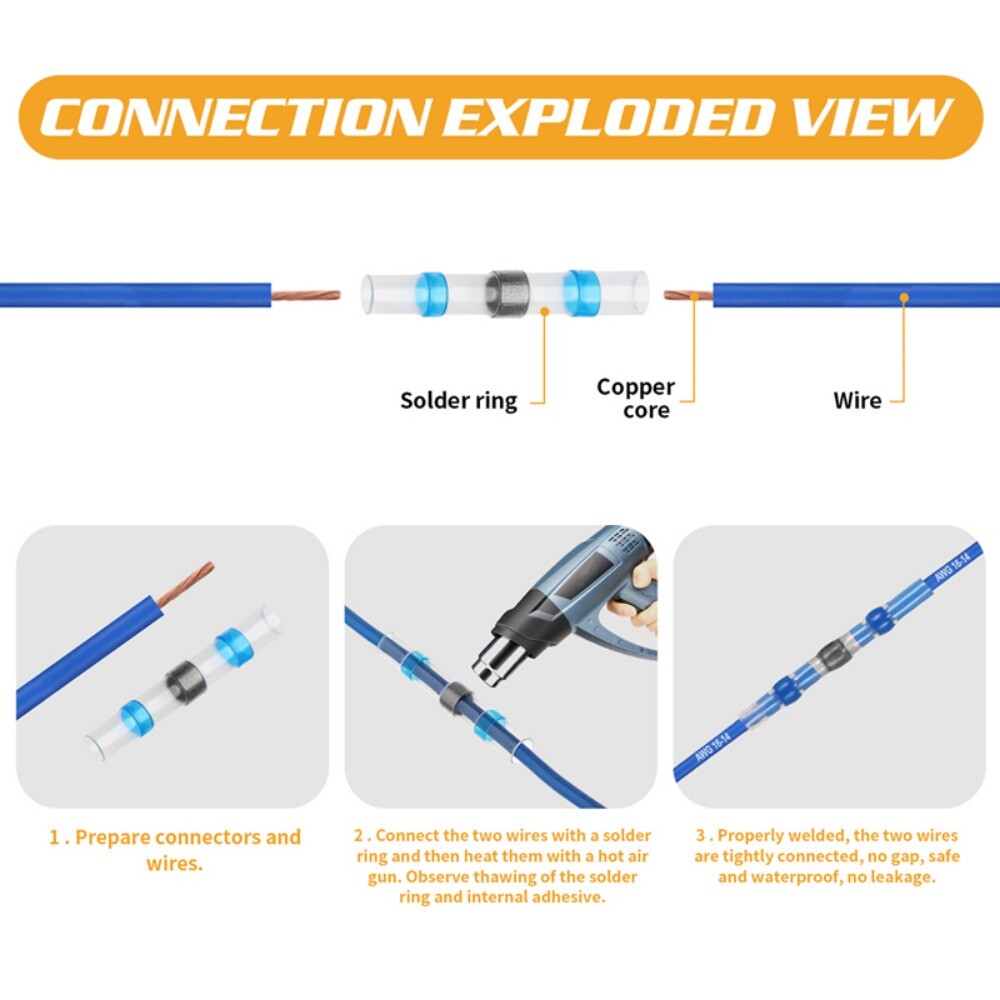 CONNECTION EXPLODED VIEW

Solder ring

Copper core

Wire

AWG 16-14

AWG 16-14

1 . Prepare connectors and wires.

2 . Connect the two wires with a solder ring and then heat them with a hot air gun. Observe thawing of the solder ring and internal adhesive.

3 . Properly welded, the two wires are tightly connected, no gap, safe and waterproof, no leakage.