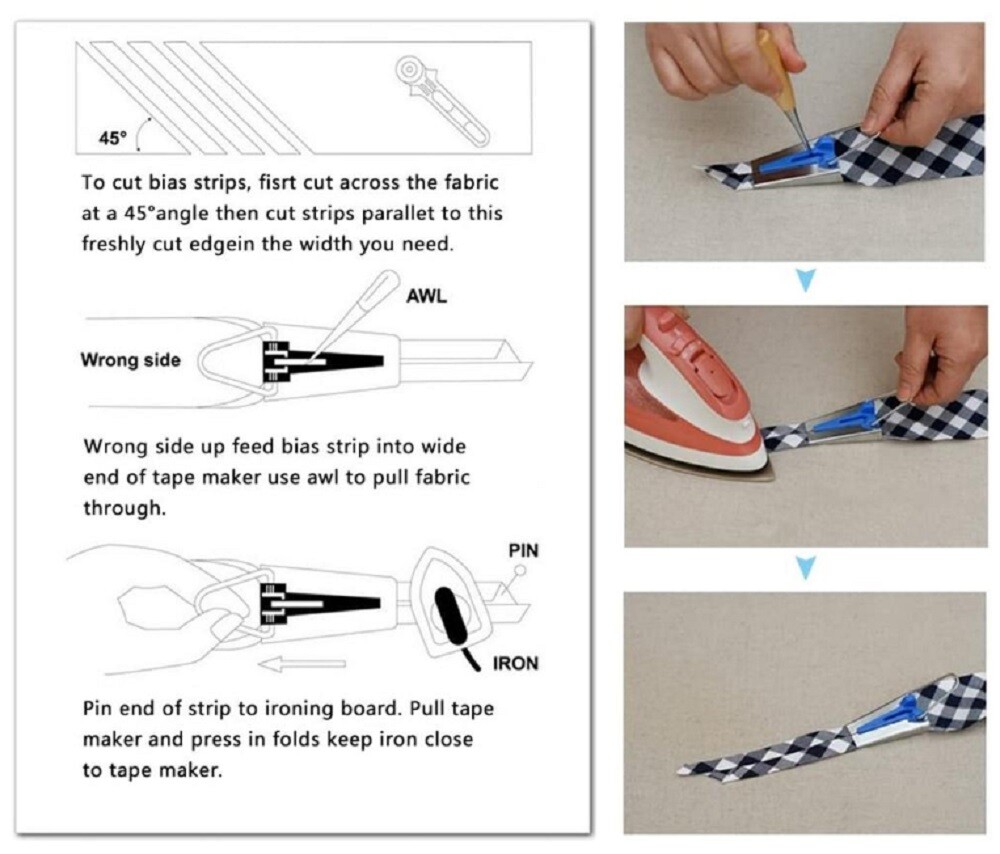 45°

To cut bias strips, fisrt cut across the fabric at a 45°angle then cut strips parallet to this freshly cut edgein the width you need.

AWL

Wrong side

Wrong side up feed bias strip into wide end of tape maker use awl to pull fabric through.

PIN

IRON

Pin end of strip to ironing board. Pull tape maker and press in folds keep iron close to tape maker.