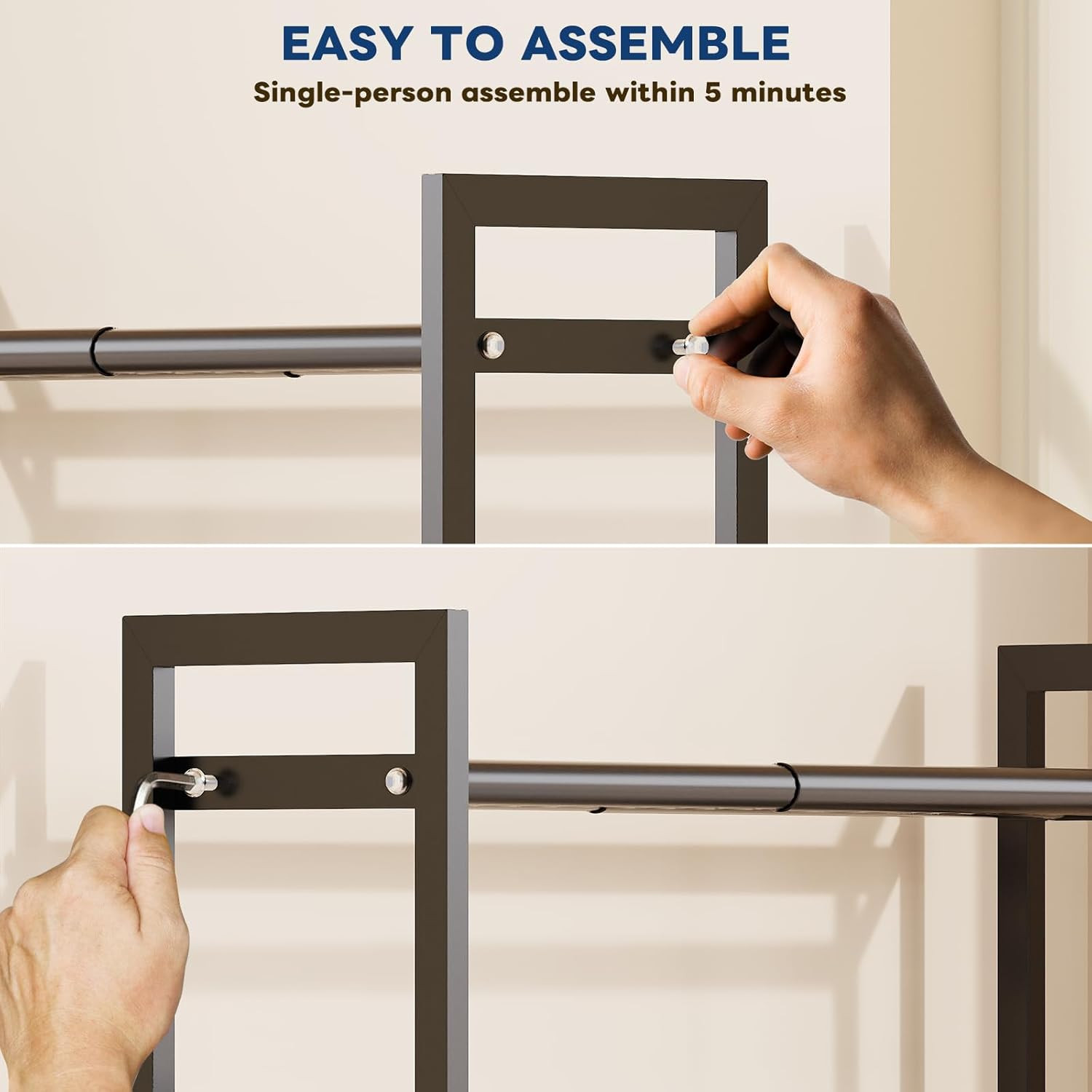 EASY TO ASSEMBLE
Single-person assemble within 5 minutes