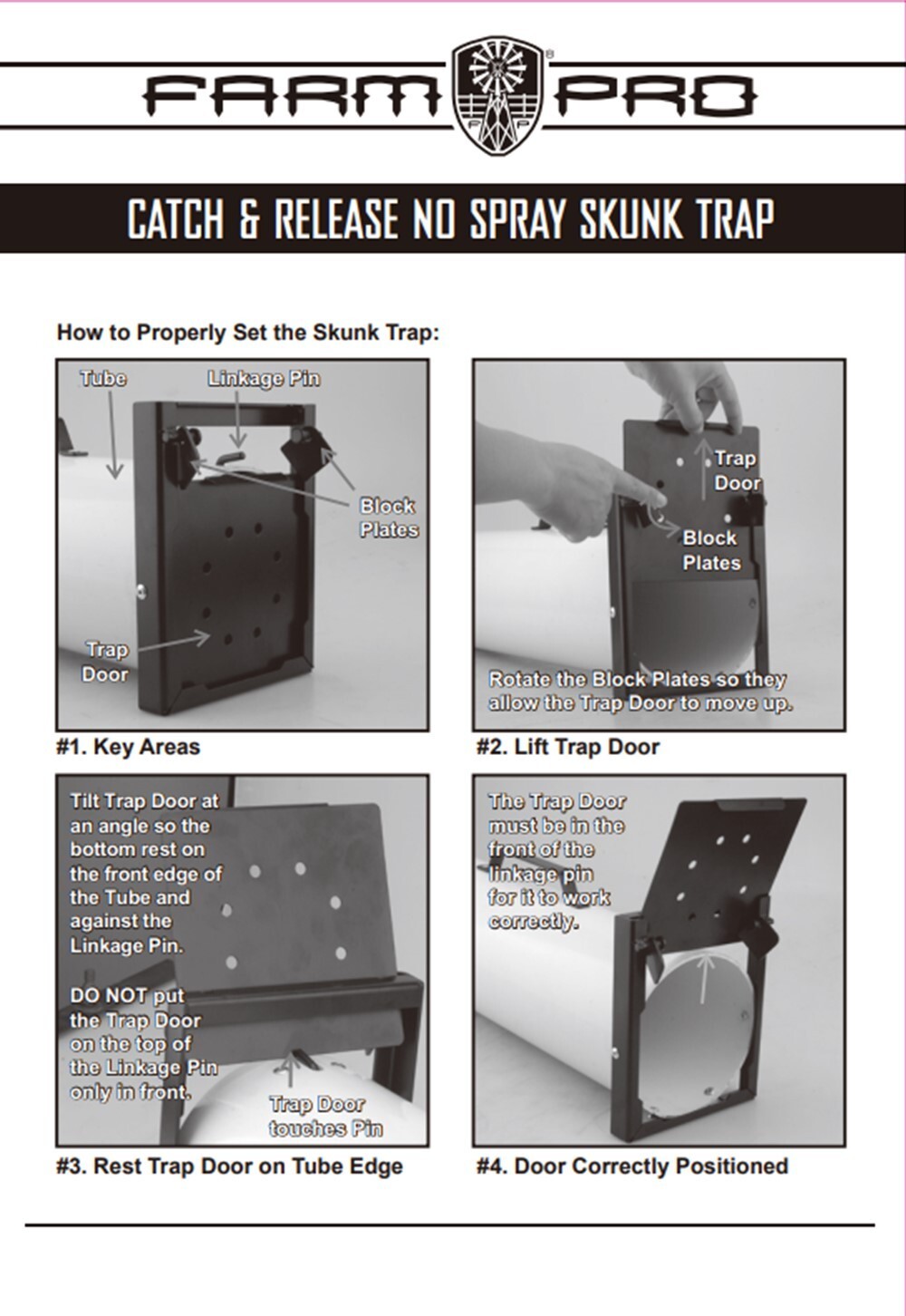 FARM PRO

CATCH & RELEASE NO SPRAY SKUNK TRAP

How to Properly Set the Skunk Trap:

Tube
Linkage Pin
Block Plates
Trap Door

#1. Key Areas

Trap Door
Block Plates
Rotate the Block Plates so they allow the Trap Door to move up.

#2. Lift Trap Door

Tilt Trap Door at an angle so the bottom rest on the front edge of the Tube and against the Linkage Pin.

DO NOT put the Trap Door on the top of the Linkage Pin only in front.

Trap Door touches Pin

#3. Rest Trap Door on Tube Edge

The Trap Door must be in the front of the linkage pin for it to work correctly.

#4. Door Correctly Positioned