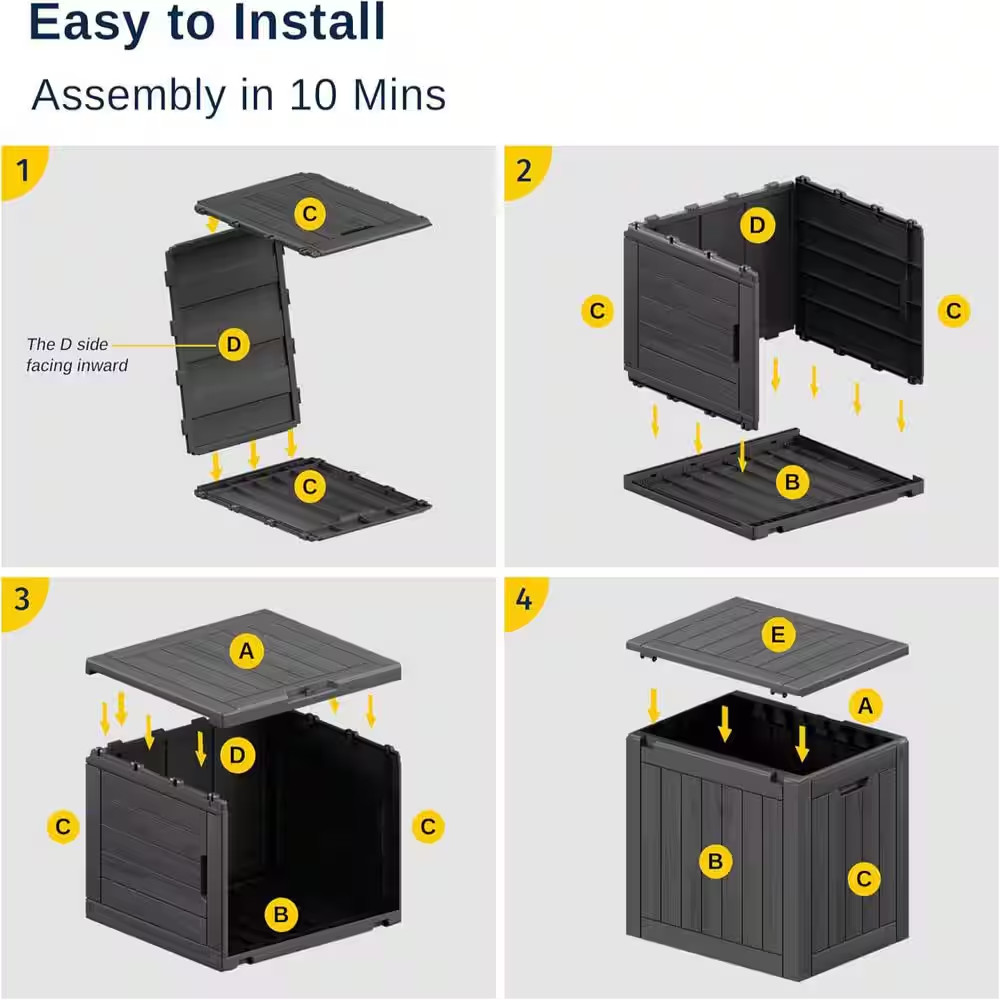 Easy to Install

Assembly in 10 Mins

1

C

The D side facing inward

D

C

2

D

C

C

B

3

A

D

C

C

B

4

E

A

B

C