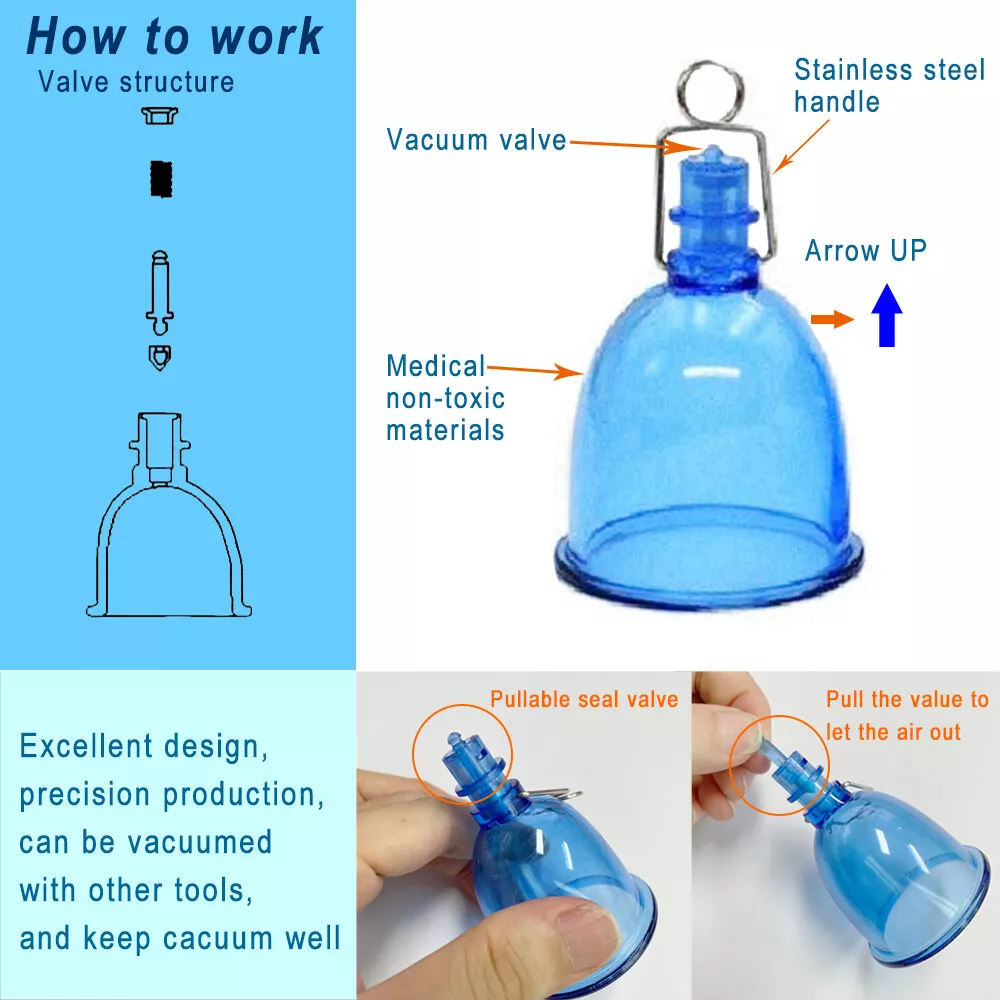 How to work

Valve structure

Vacuum valve

Stainless steel handle

Arrow UP

Medical non-toxic materials

Excellent design, precision production, can be vacuumed with other tools, and keep cacuum well

Pullable seal valve

Pull the value to let the air out