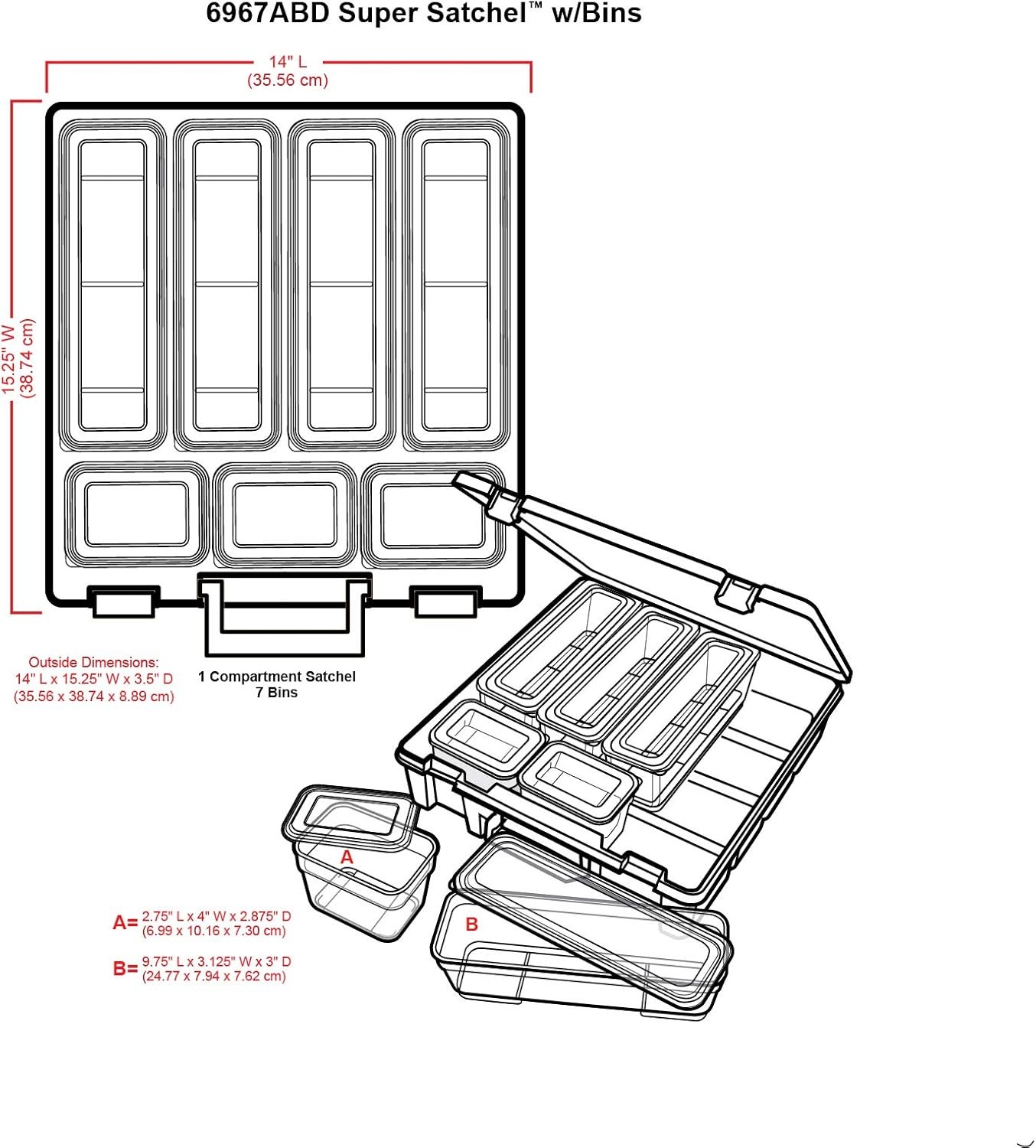 6967ABD Super Satchel™ w/Bins

14" L
(35.56 cm)

15.25" W
(38.74 cm)

Outside Dimensions:
14" L x 15.25" W x 3.5" D
(35.56 x 38.74 x 8.89 cm)

1 Compartment Satchel
7 Bins

A

B

A= 2.75" L x 4" W x 2.875" D
(6.99 x 10.16 x 7.30 cm)

B= 9.75" L x 3.125" W x 3" D
(24.77 x 7.94 x 7.62 cm)