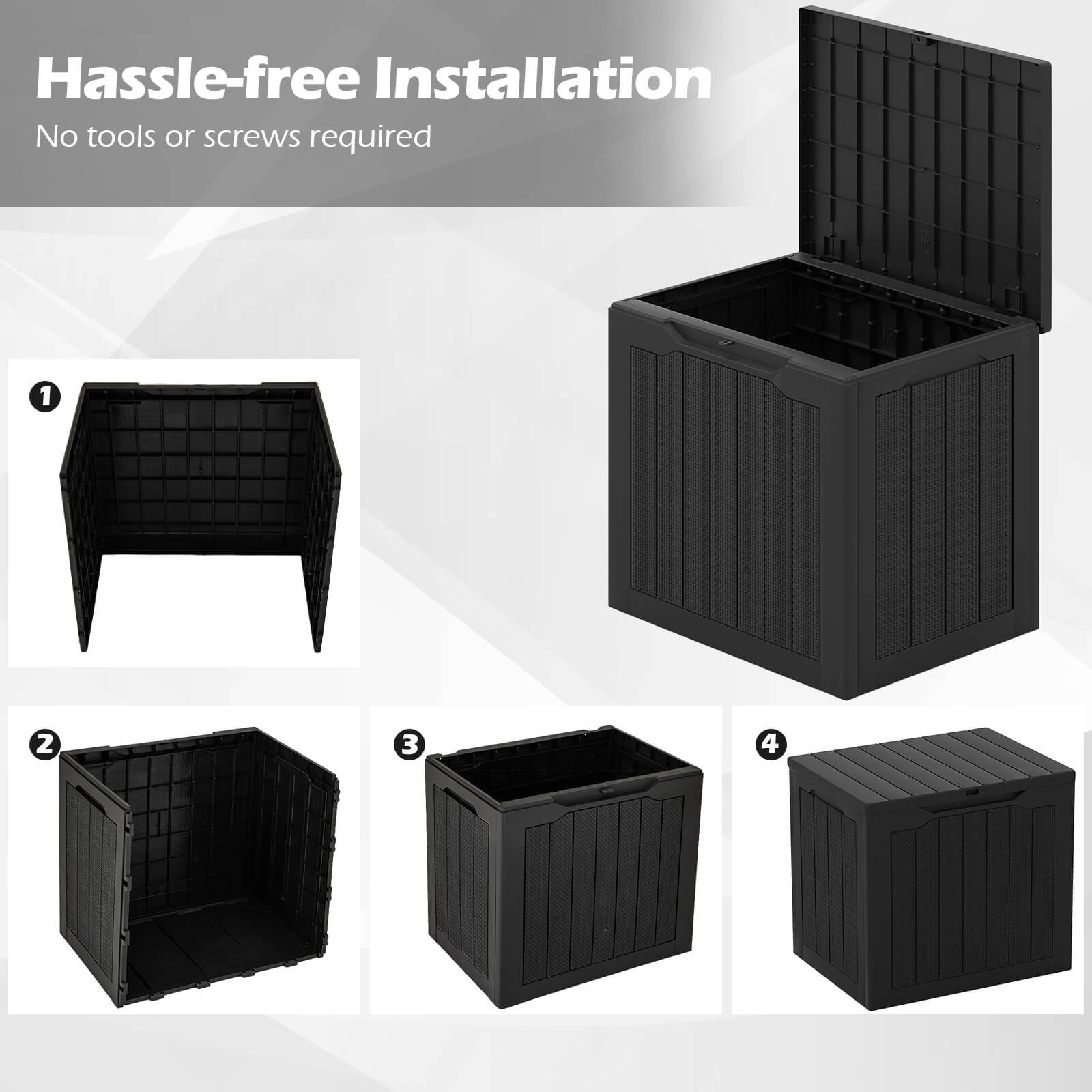 Hassle-free Installation

No tools or screws required

1

2

3

4