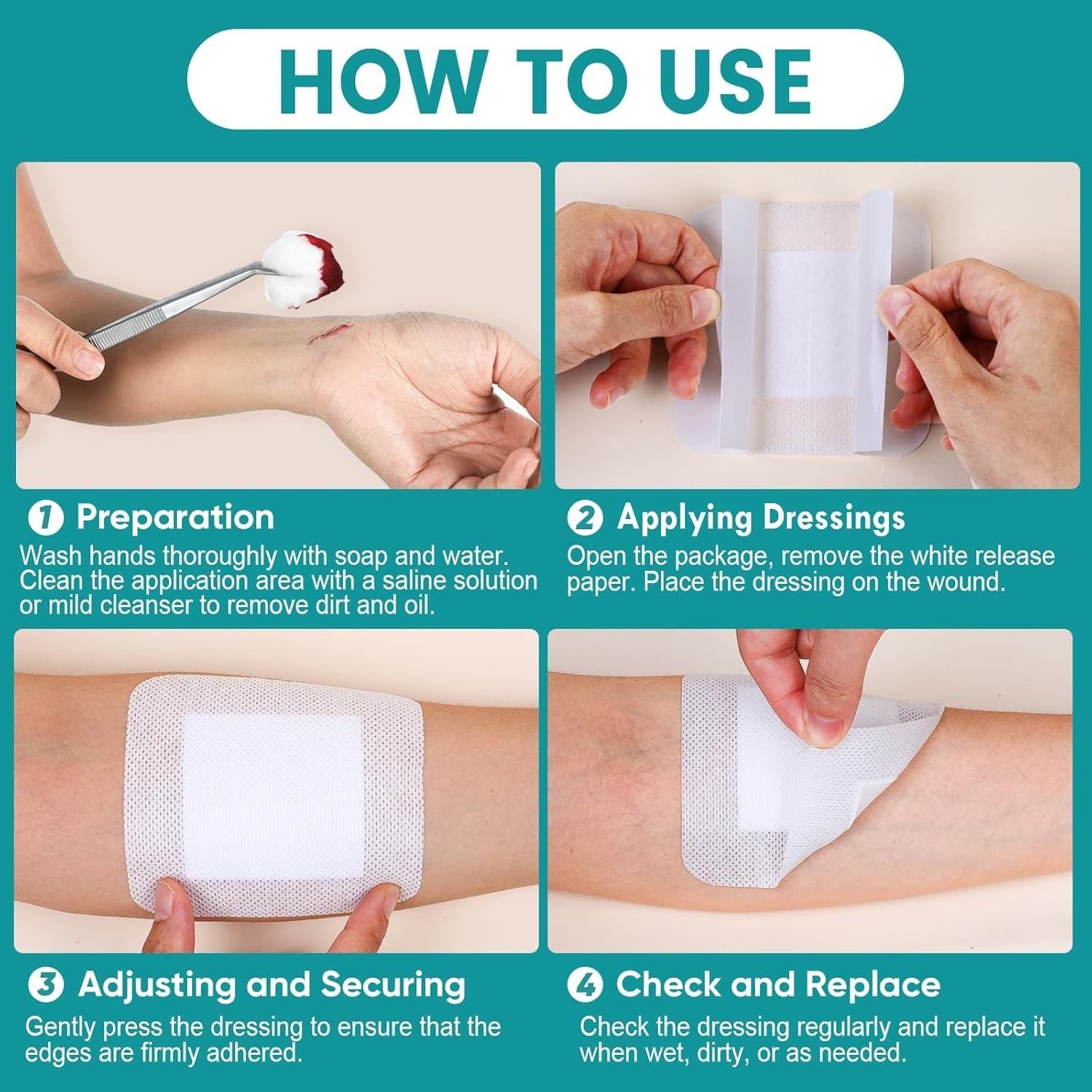 HOW TO USE

1 Preparation
Wash hands thoroughly with soap and water. Clean the application area with a saline solution or mild cleanser to remove dirt and oil.

2 Applying Dressings
Open the package, remove the white release paper. Place the dressing on the wound.

3 Adjusting and Securing
Gently press the dressing to ensure that the edges are firmly adhered.

4 Check and Replace
Check the dressing regularly and replace it when wet, dirty, or as needed.