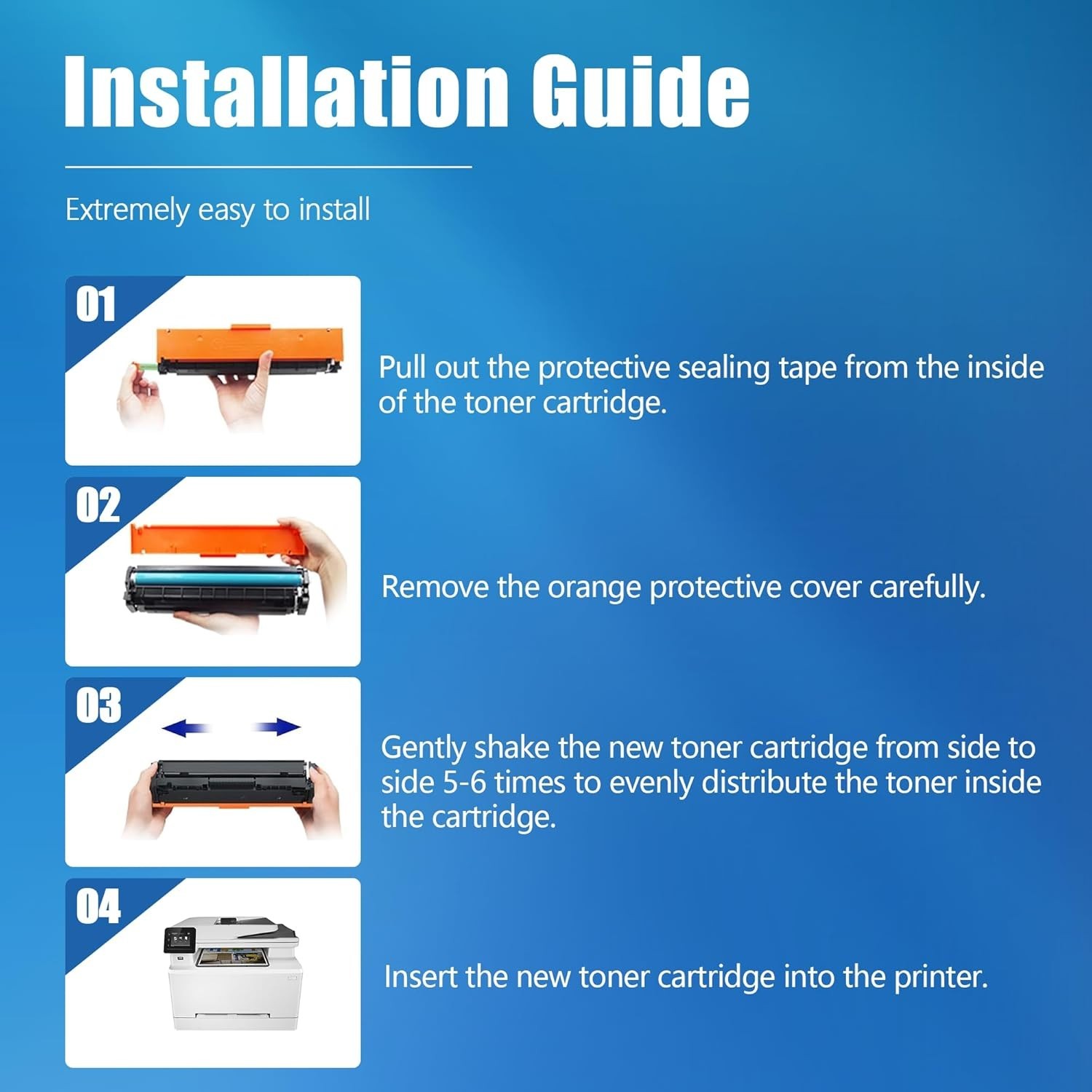 Installation Guide

Extremely easy to install

01

Pull out the protective sealing tape from the inside of the toner cartridge.

02

Remove the orange protective cover carefully.

03

Gently shake the new toner cartridge from side to side 5-6 times to evenly distribute the toner inside the cartridge.

04

Insert the new toner cartridge into the printer.