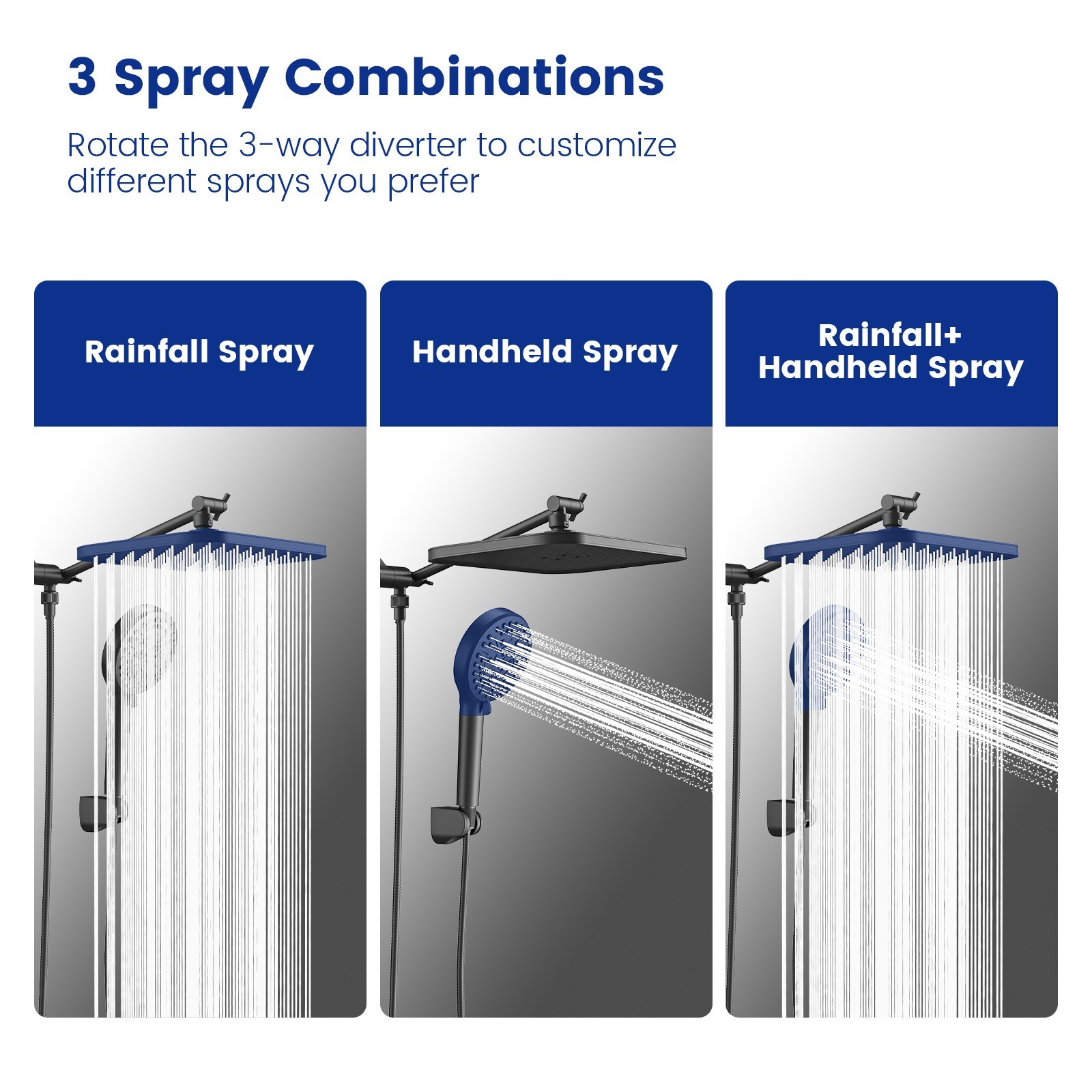 3 Spray Combinations

Rotate the 3-way diverter to customize different sprays you prefer

Rainfall Spray

Handheld Spray

Rainfall+ Handheld Spray