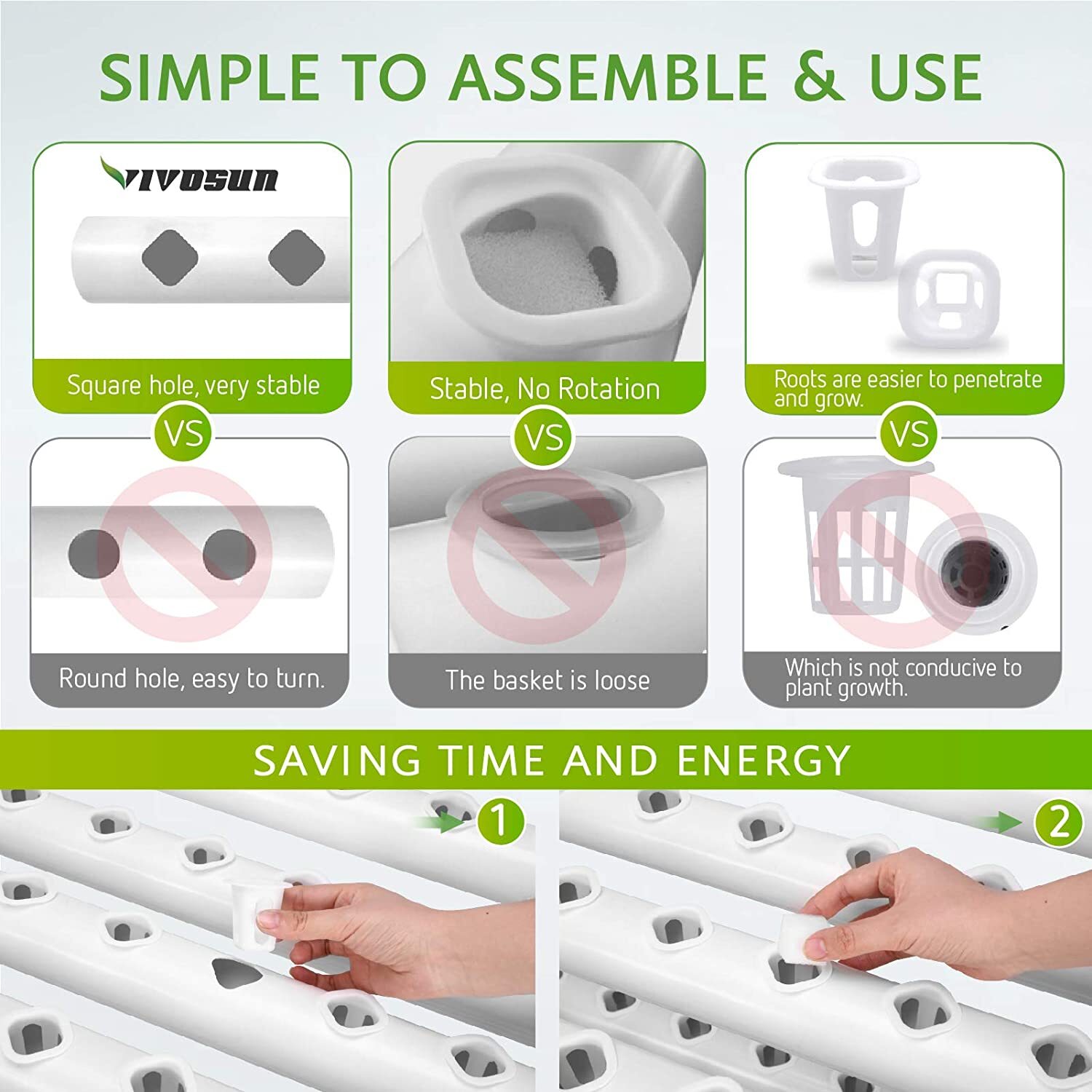 SIMPLE TO ASSEMBLE & USE

VIVOSUN

Square hole, very stable

Stable, No Rotation

Roots are easier to penetrate and grow.

VS

VS

VS

Round hole, easy to turn.

The basket is loose

Which is not conducive to plant growth.

SAVING TIME AND ENERGY

1

2