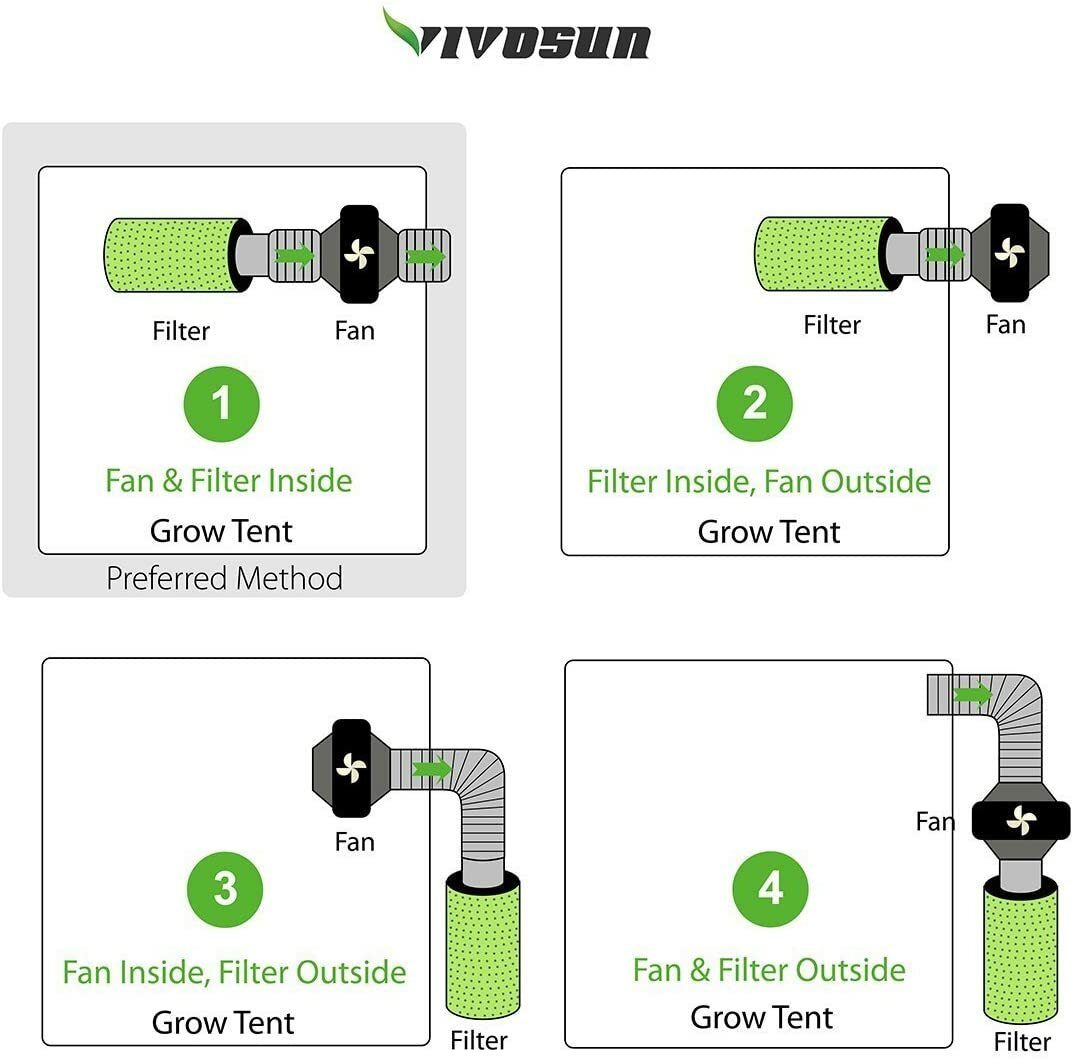 VIVOSUN

Filter
Fan
1
Fan & Filter Inside
Grow Tent
Preferred Method

Filter
Fan
2
Filter Inside, Fan Outside
Grow Tent

Fan
3
Fan Inside, Filter Outside
Grow Tent
Filter

Fan
4
Fan & Filter Outside
Grow Tent
Filter