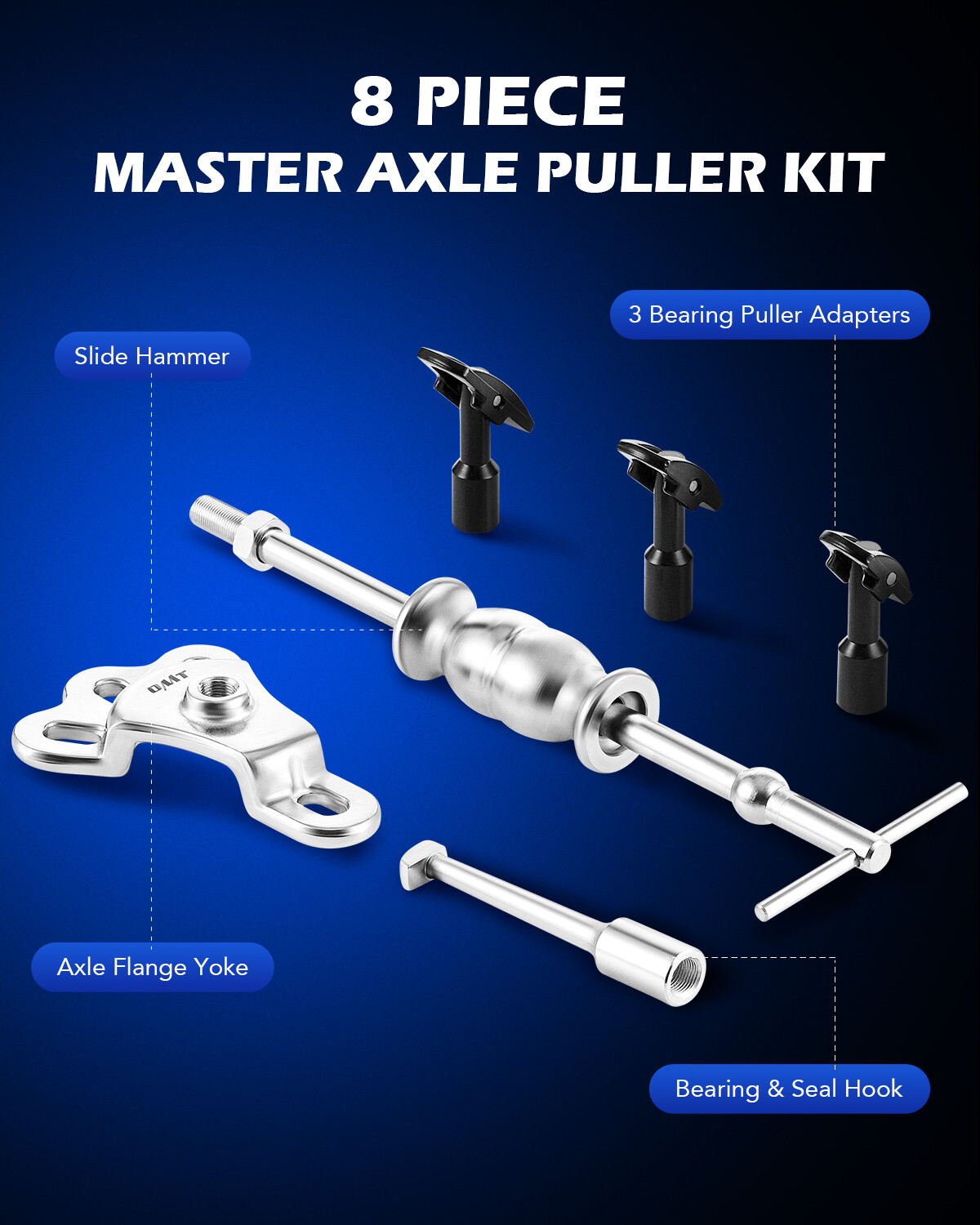 8 PIECE
MASTER AXLE PULLER KIT

3 Bearing Puller Adapters

Slide Hammer

OMT

Axle Flange Yoke

Bearing & Seal Hook