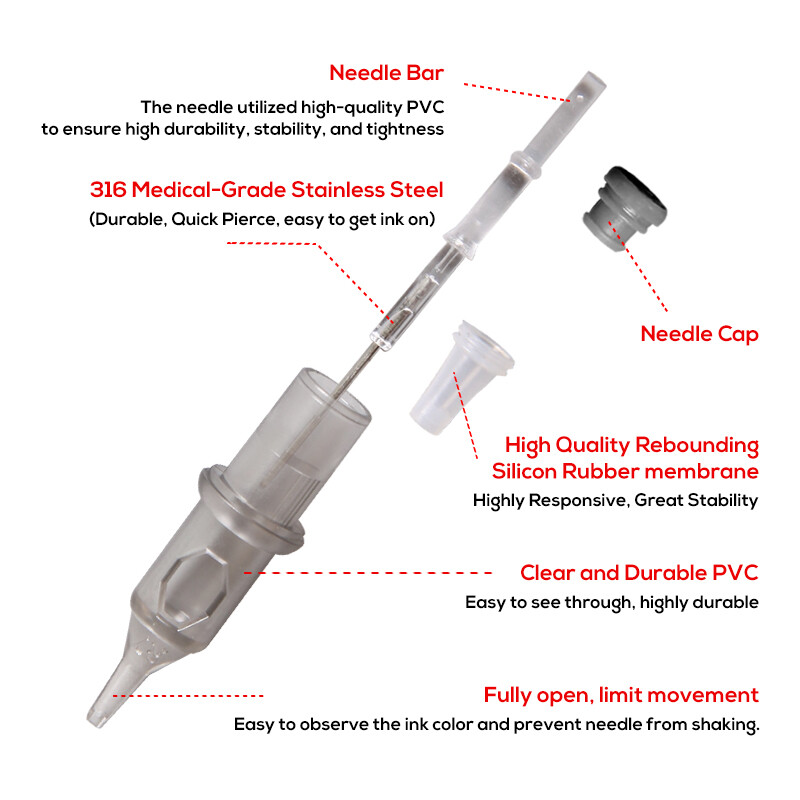 Needle Bar
The needle utilized high-quality PVC to ensure high durability, stability, and tightness

316 Medical-Grade Stainless Steel
(Durable, Quick Pierce, easy to get ink on)

Needle Cap

High Quality Rebounding Silicon Rubber membrane
Highly Responsive, Great Stability

Clear and Durable PVC
Easy to see through, highly durable

Fully open, limit movement
Easy to observe the ink color and prevent needle from shaking.