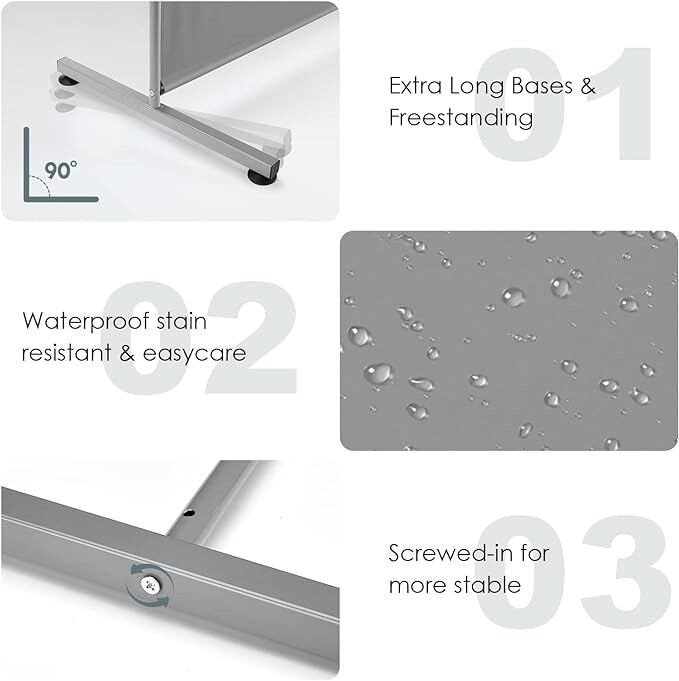 90°

01

Extra Long Bases & Freestanding

02

Waterproof stain resistant & easycare

03

Screwed-in for more stable