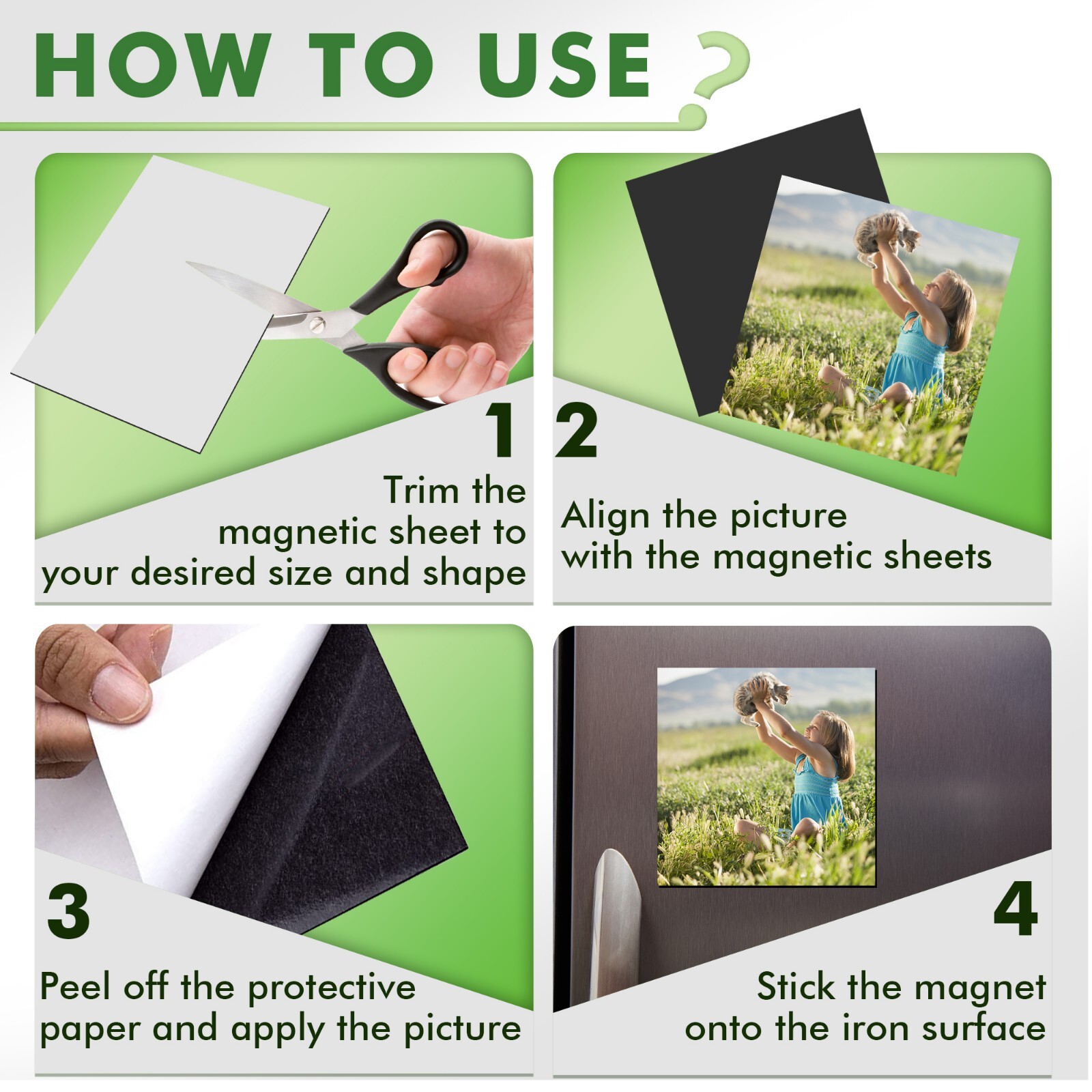 HOW TO USE ?

1
Trim the magnetic sheet to your desired size and shape

2
Align the picture with the magnetic sheets

3
Peel off the protective paper and apply the picture

4
Stick the magnet onto the iron surface