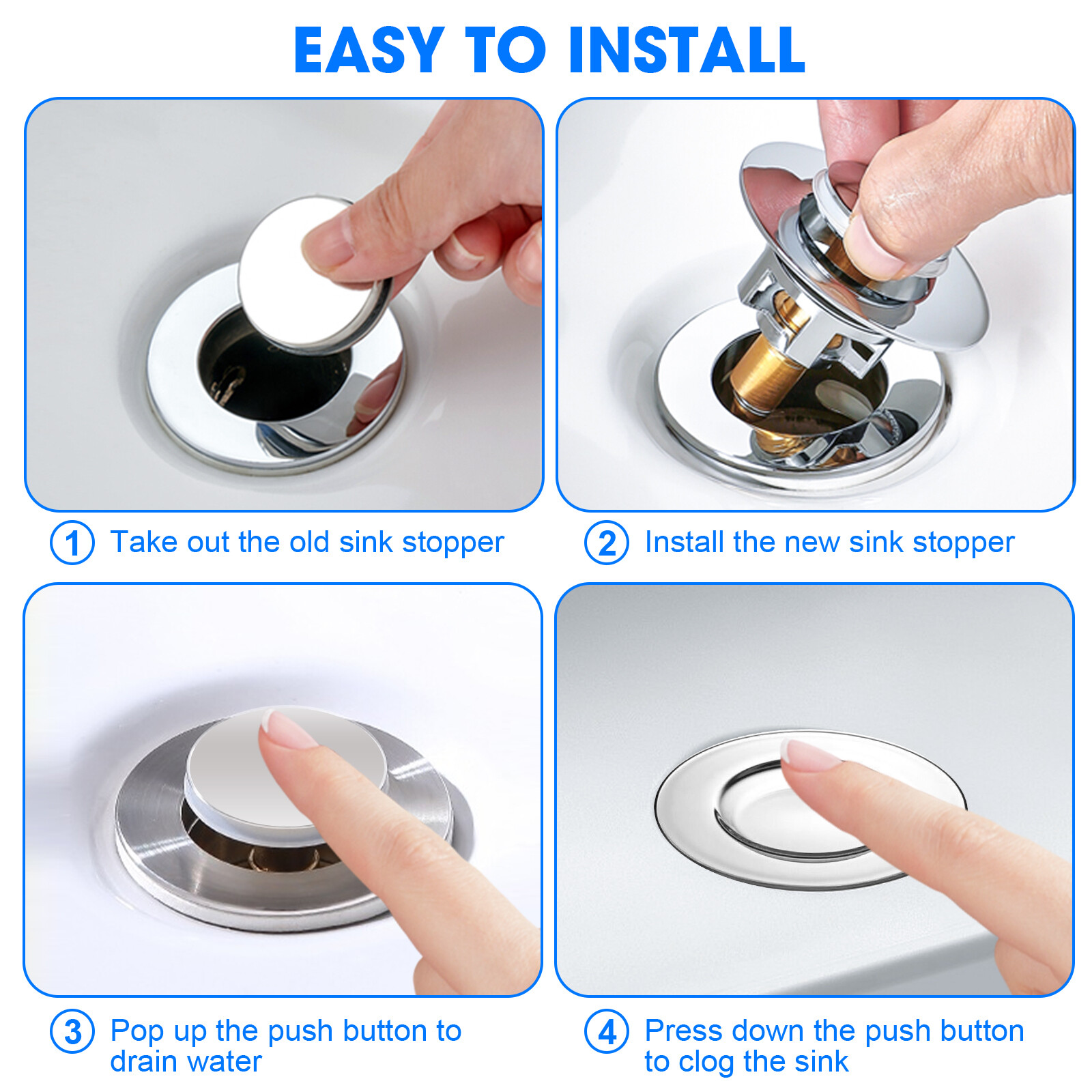 EASY TO INSTALL

1 Take out the old sink stopper

2 Install the new sink stopper

3 Pop up the push button to drain water

4 Press down the push button to clog the sink