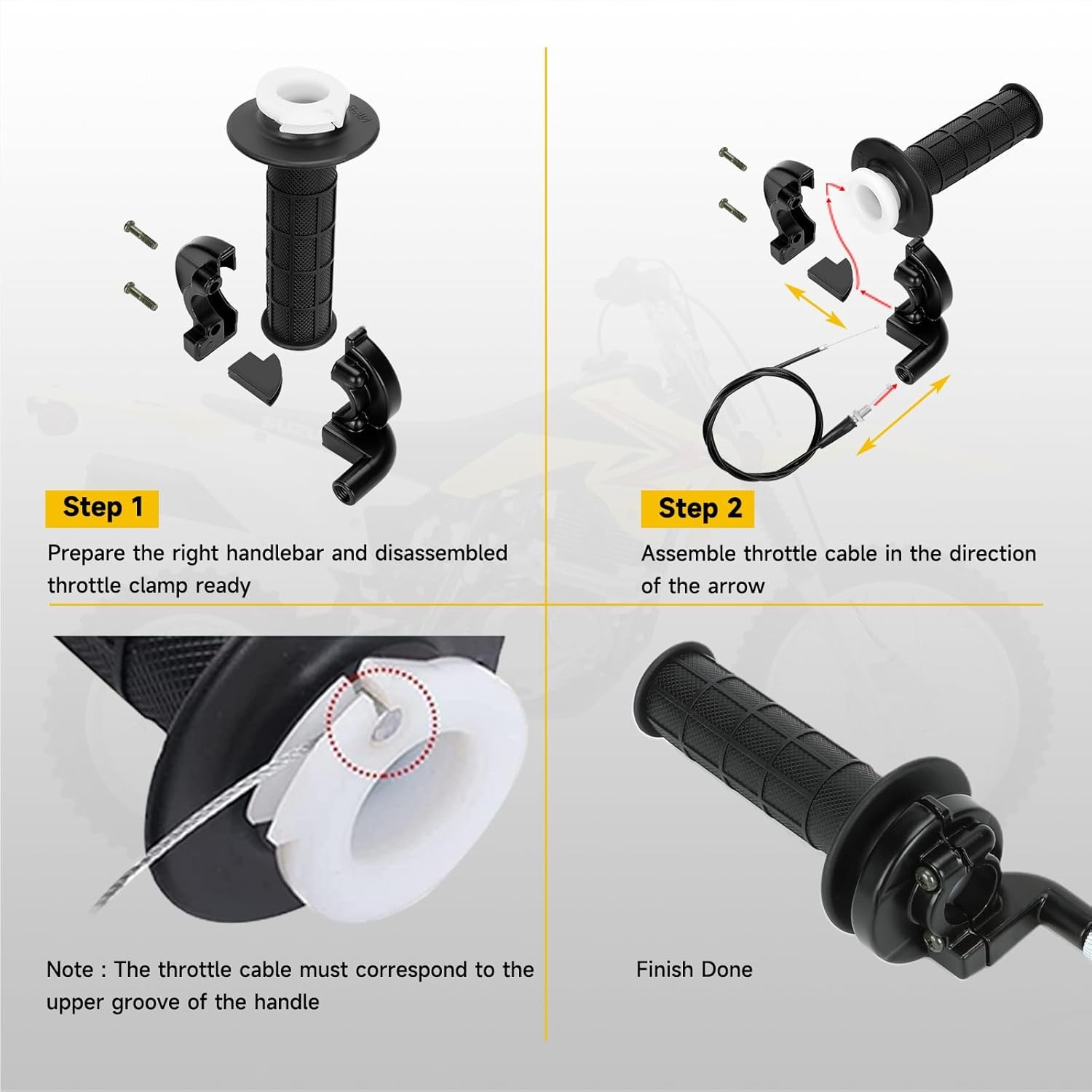 Step 1

Prepare the right handlebar and disassembled throttle clamp ready

Step 2

Assemble throttle cable in the direction of the arrow

Note : The throttle cable must correspond to the upper groove of the handle

Finish Done