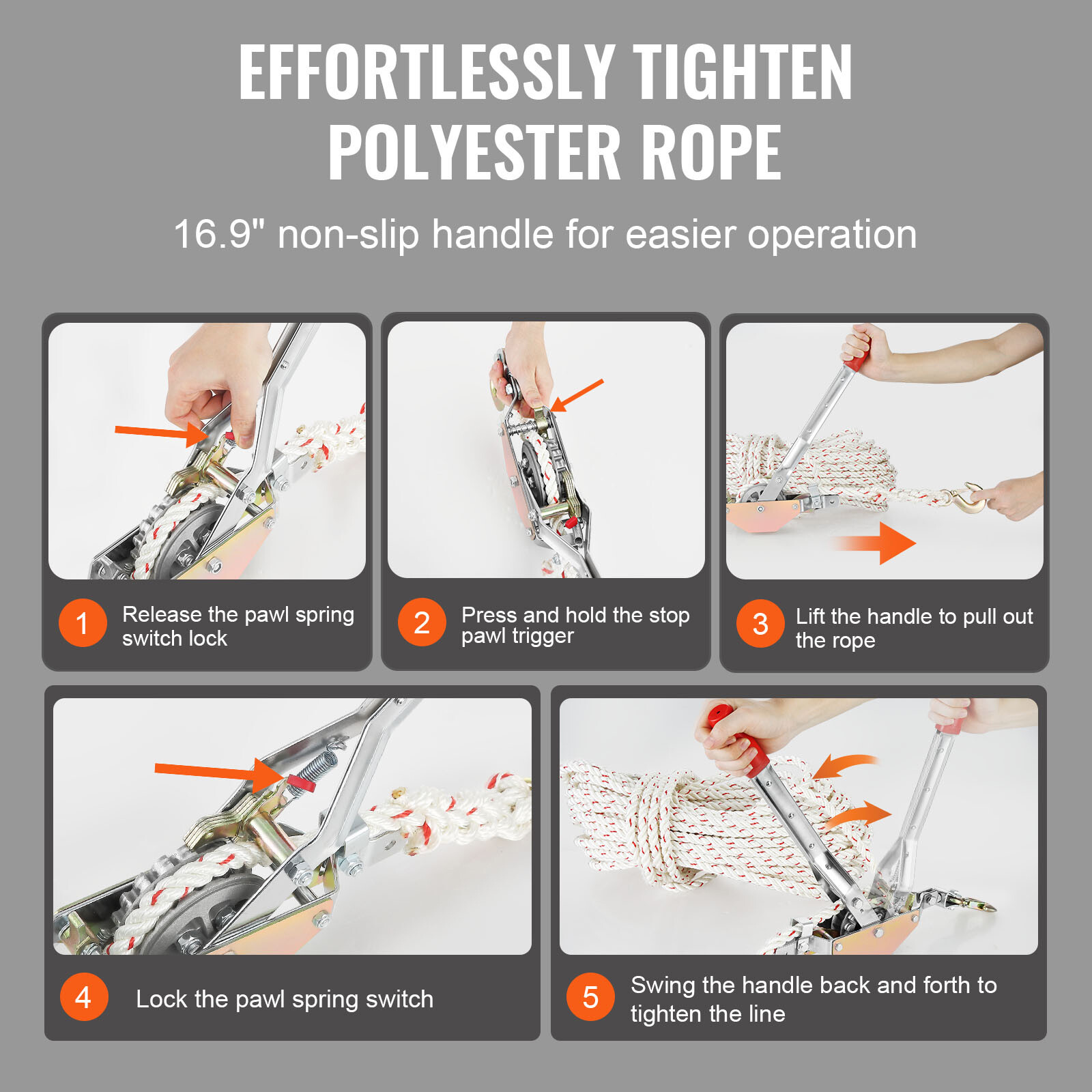 EFFORTLESSLY TIGHTEN POLYESTER ROPE

16.9" non-slip handle for easier operation

1 Release the pawl spring switch lock

2 Press and hold the stop pawl trigger

3 Lift the handle to pull out the rope

4 Lock the pawl spring switch

5 Swing the handle back and forth to tighten the line