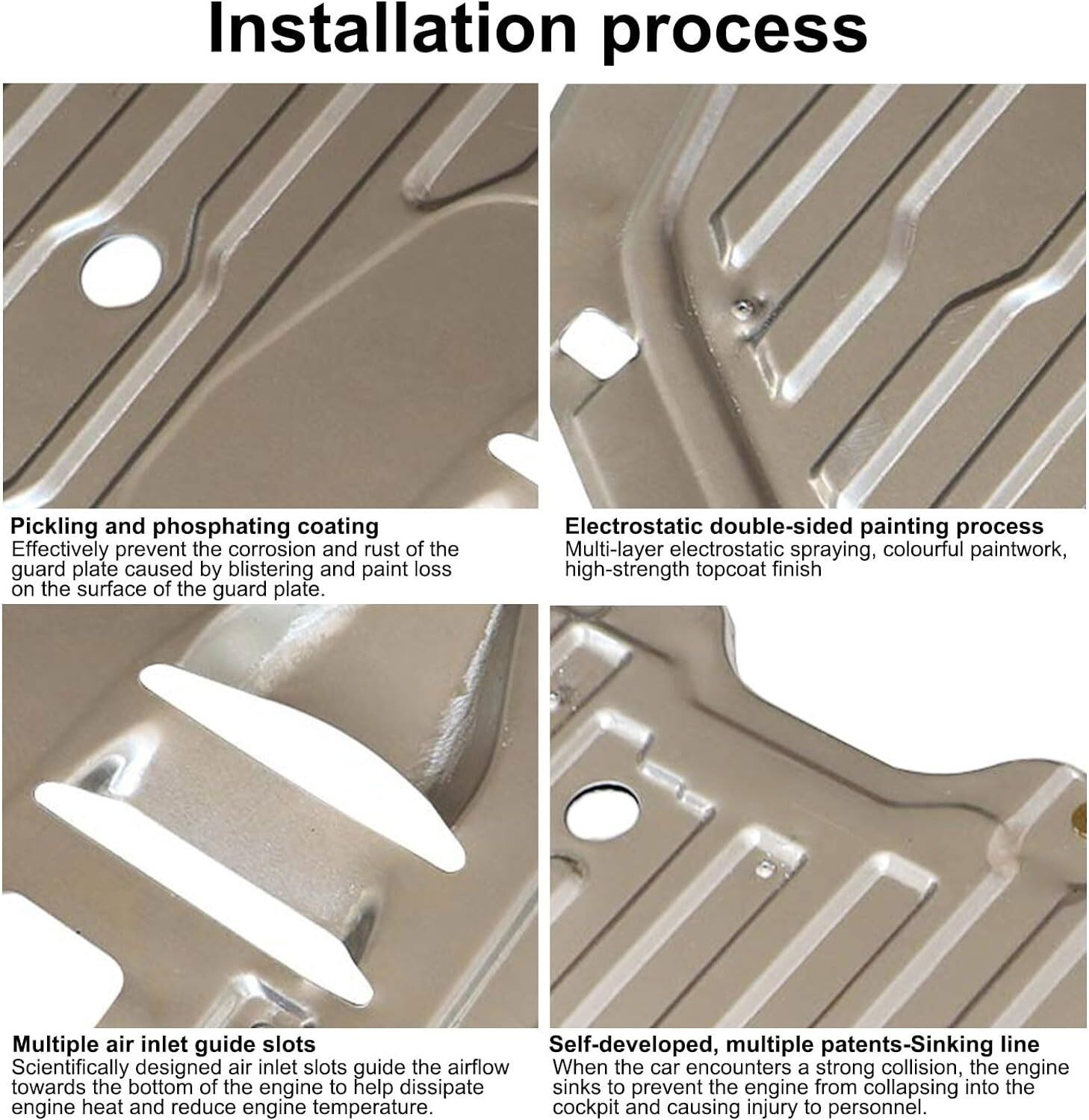 Installation process

Pickling and phosphating coating
Effectively prevent the corrosion and rust of the guard plate caused by blistering and paint loss on the surface of the guard plate.

Electrostatic double-sided painting process
Multi-layer electrostatic spraying, colourful paintwork, high-strength topcoat finish

Multiple air inlet guide slots
Scientifically designed air inlet slots guide the airflow towards the bottom of the engine to help dissipate engine heat and reduce engine temperature.

Self-developed, multiple patents-Sinking line
When the car encounters a strong collision, the engine sinks to prevent the engine from collapsing into the cockpit and causing injury to personnel.