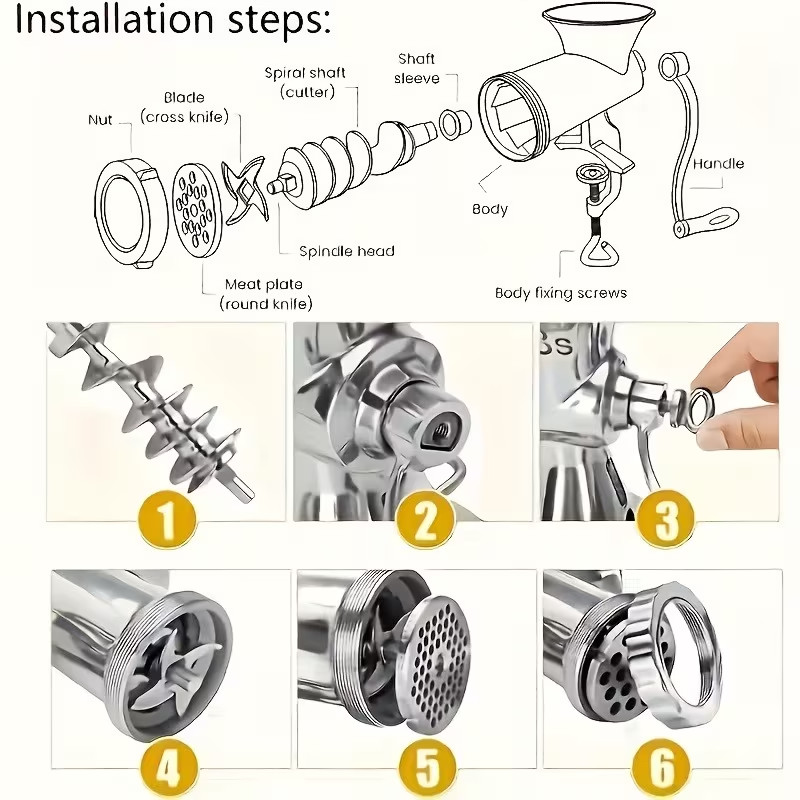 Installation steps:

Nut

Blade (cross knife)

Spiral shaft (cutter)

Shaft sleeve

Handle

Body

Spindle head

Meat plate (round knife)

Body fixing screws

SS

1

2

3

4

5

6