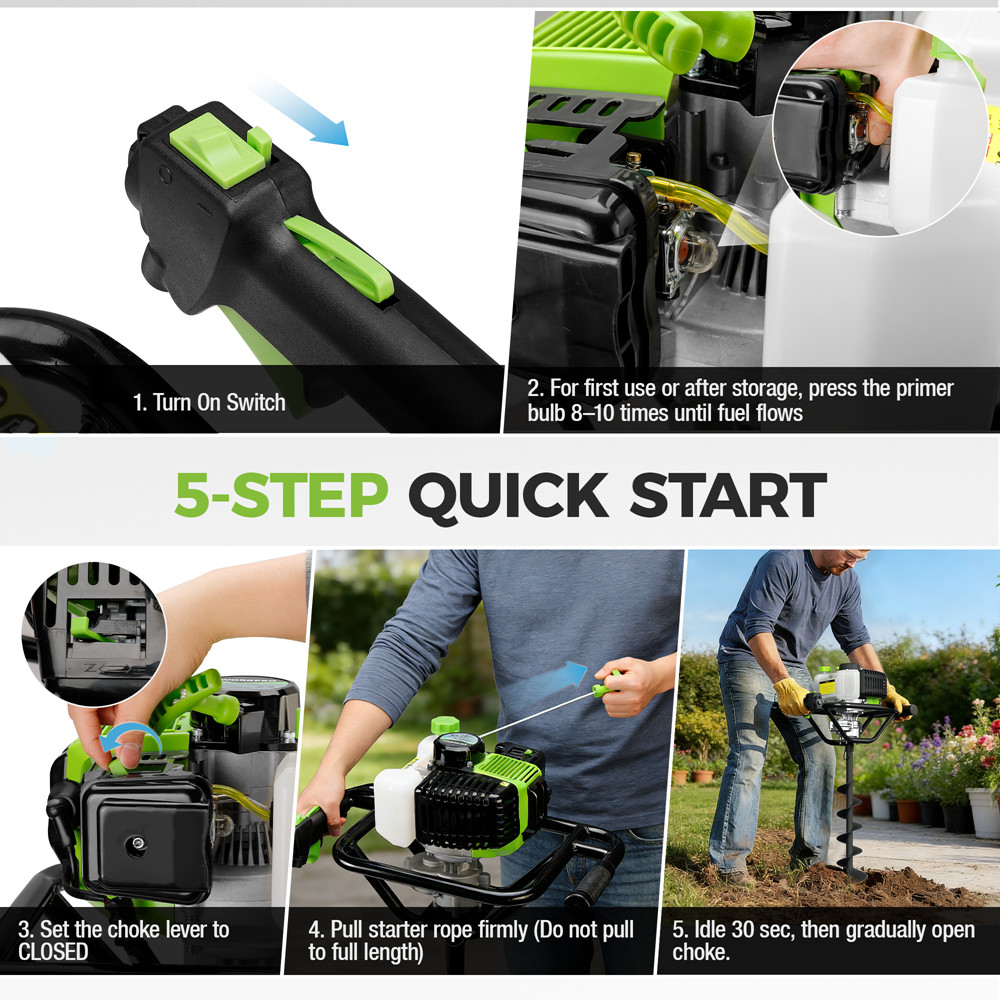 1. Turn On Switch

2. For first use or after storage, press the primer bulb 8–10 times until fuel flows

5-STEP QUICK START

3. Set the choke lever to CLOSED

4. Pull starter rope firmly (Do not pull to full length)

5. Idle 30 sec, then gradually open choke.