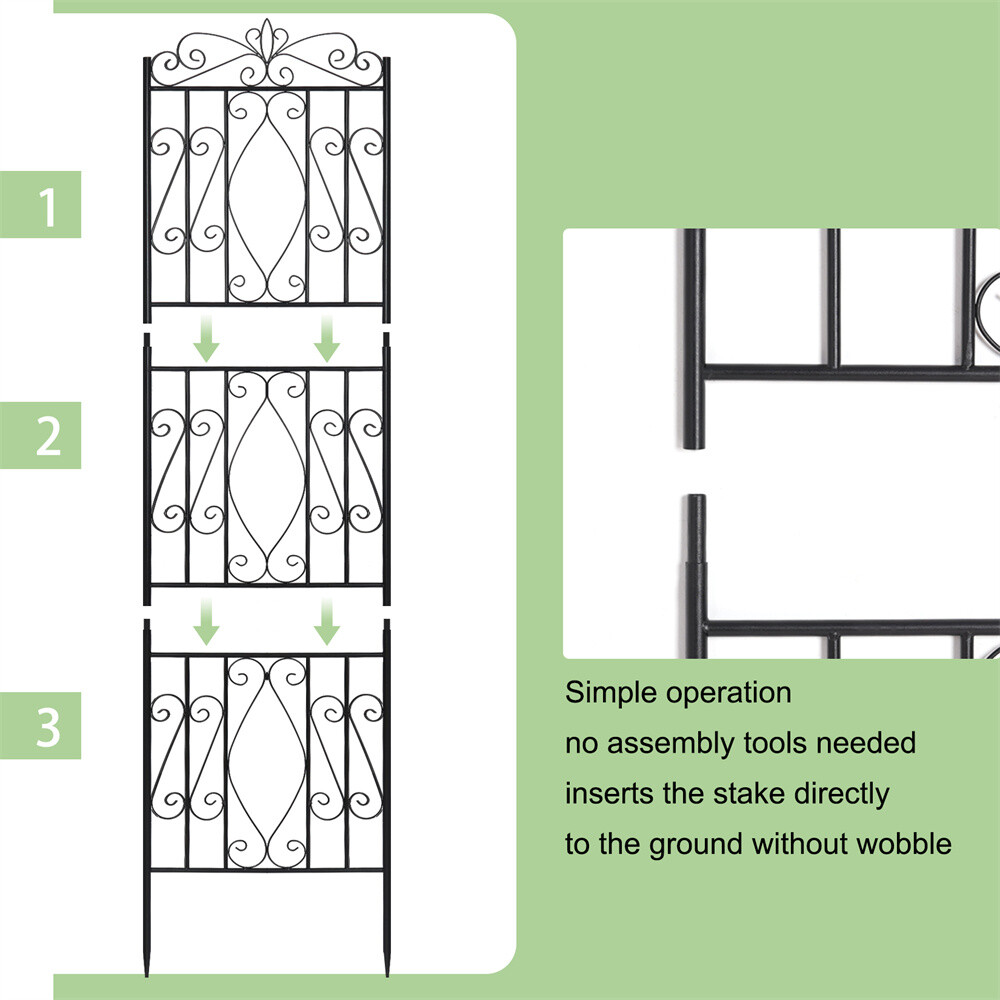 1

2

3

Simple operation
no assembly tools needed
inserts the stake directly
to the ground without wobble