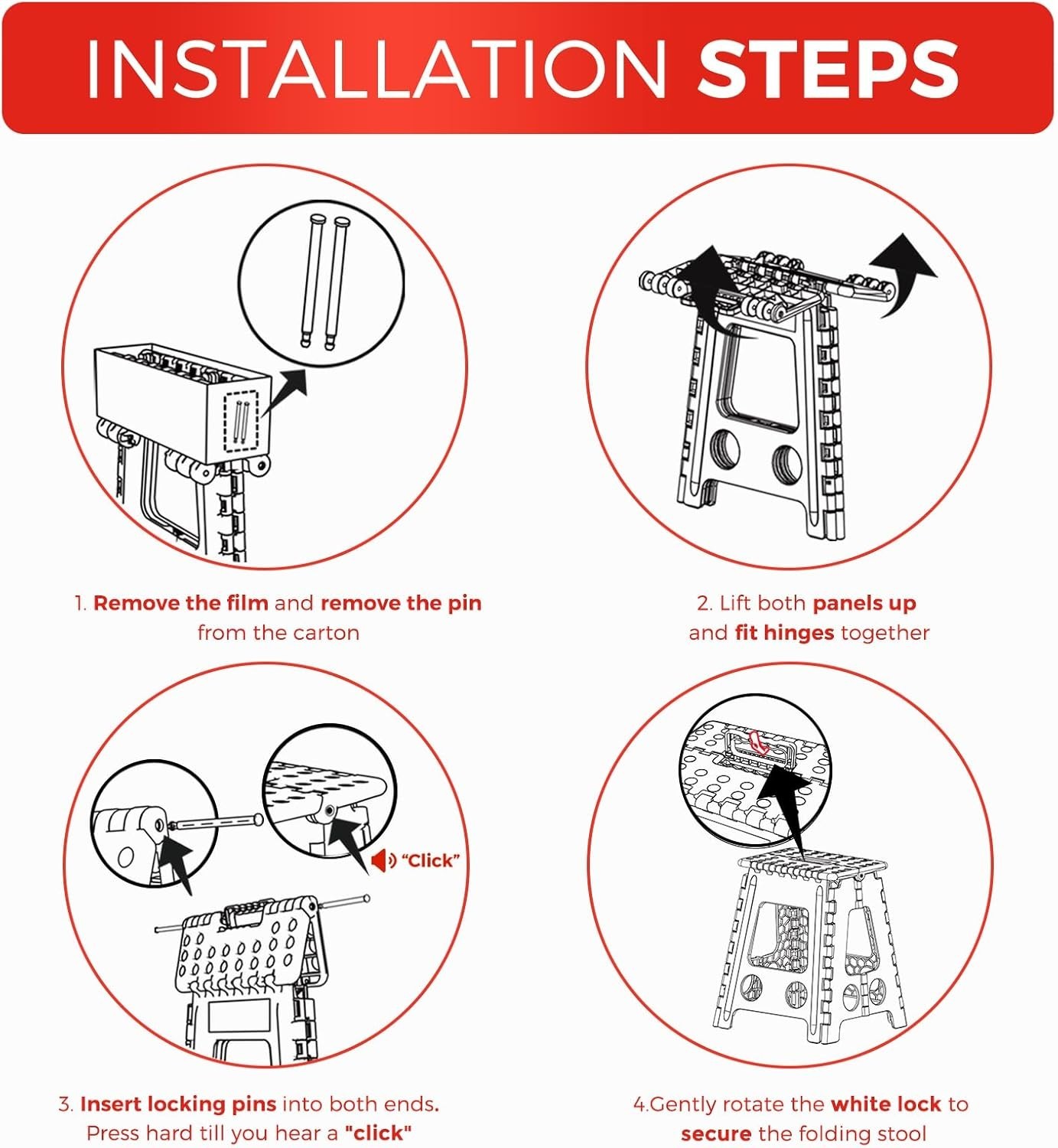 INSTALLATION STEPS

1. Remove the film and remove the pin from the carton

2. Lift both panels up and fit hinges together

"Click"

3. Insert locking pins into both ends. Press hard till you hear a "click"

4.Gently rotate the white lock to secure the folding stool