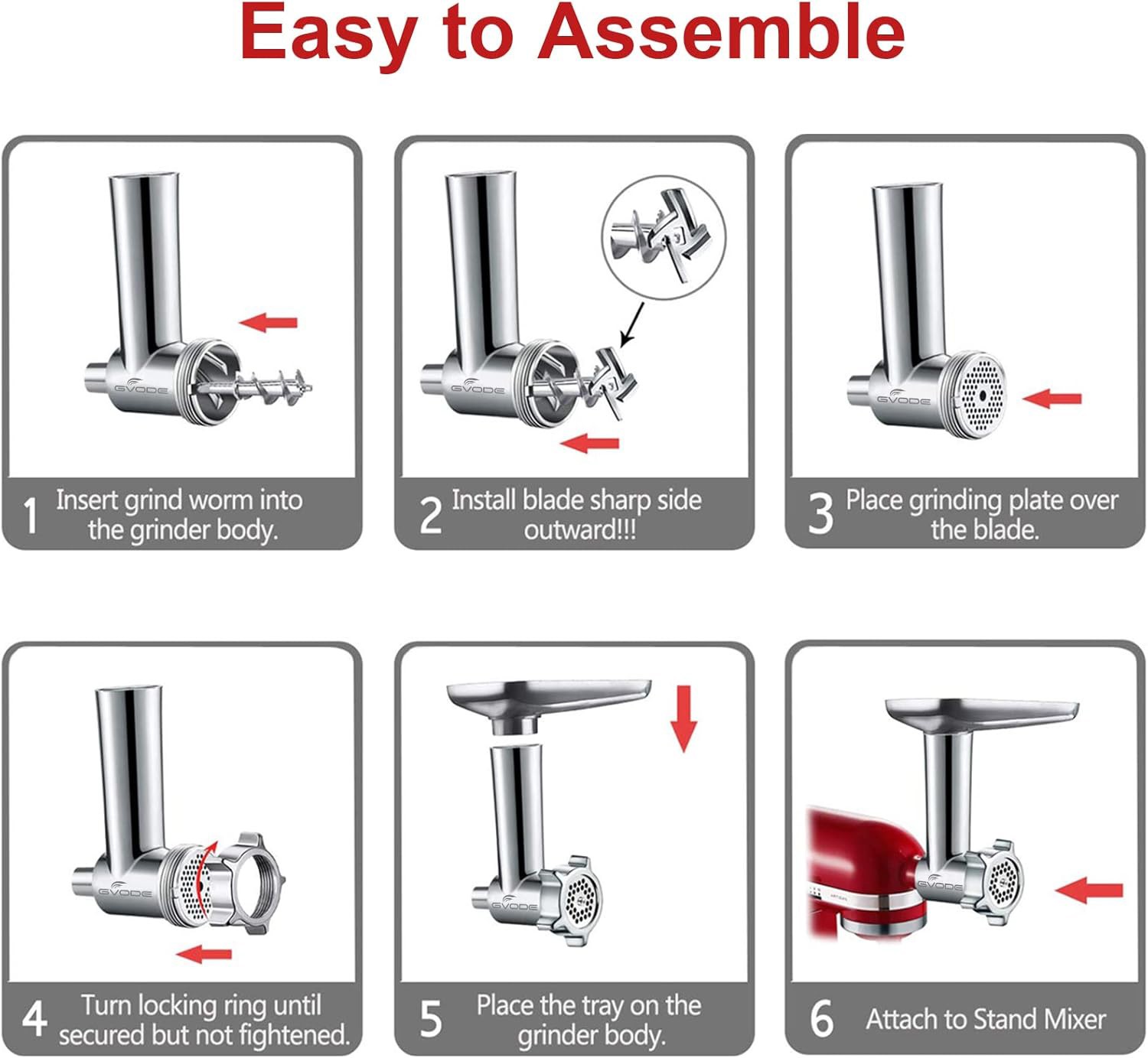 Easy to Assemble

GVODE

1 Insert grind worm into the grinder body.

GVODE

2 Install blade sharp side outward!!!

GVODE

3 Place grinding plate over the blade.

GVODE

4 Turn locking ring until secured but not fightened.

GVODE

5 Place the tray on the grinder body.

GVODE

6 Attach to Stand Mixer