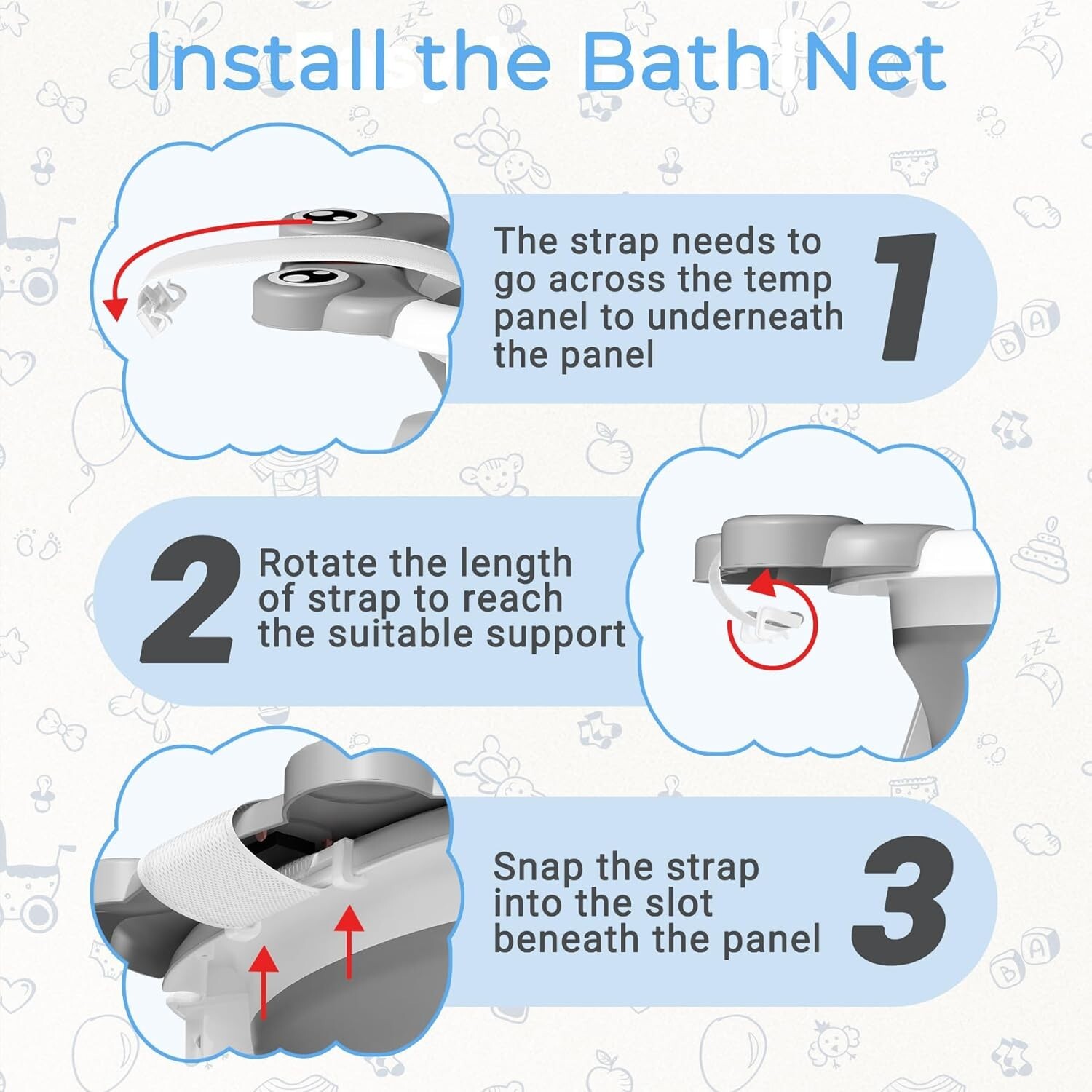 Install the Bath Net

The strap needs to go across the temp panel to underneath the panel

1

2

Rotate the length of strap to reach the suitable support

Snap the strap into the slot beneath the panel

3