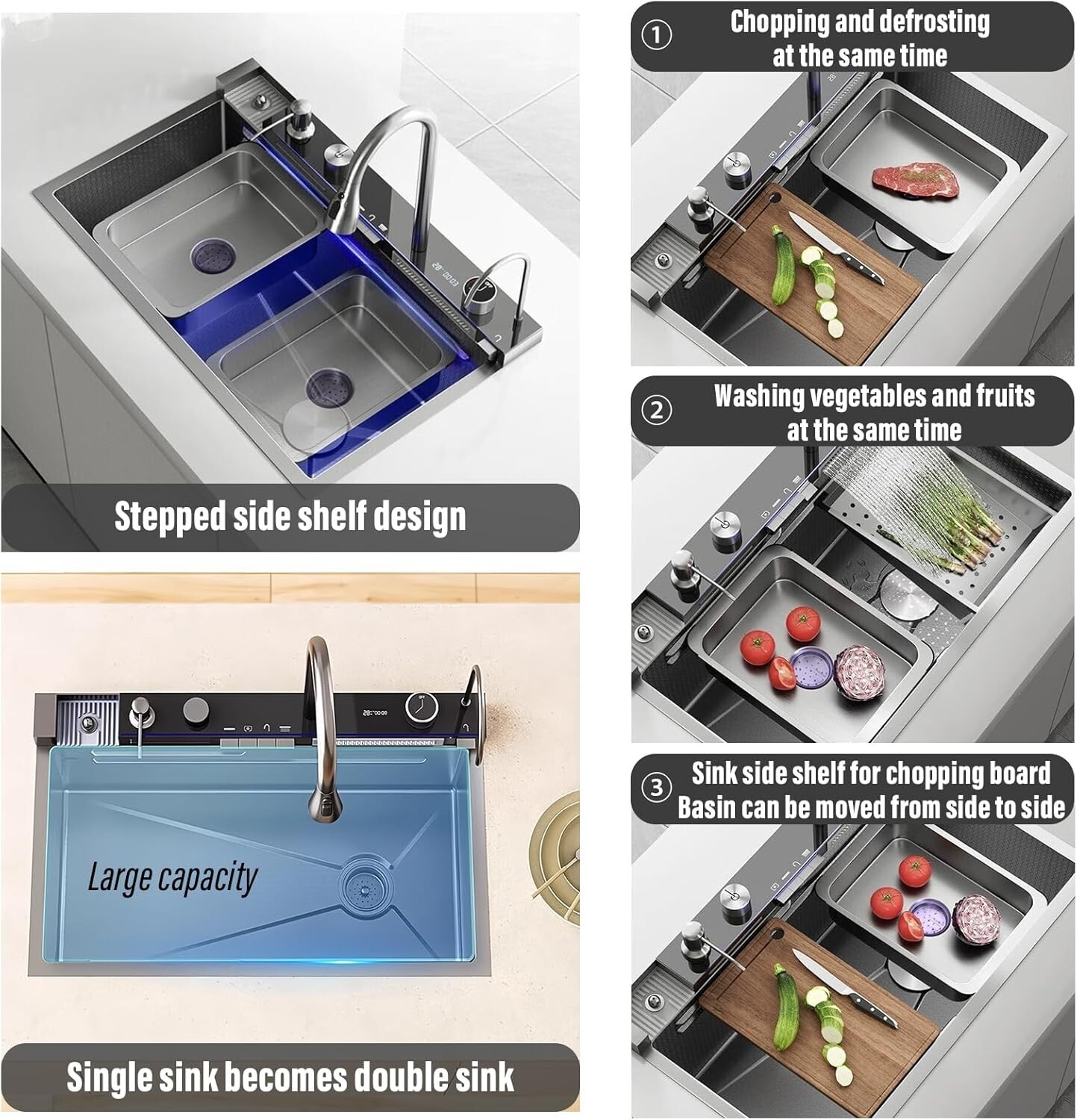 Stepped side shelf design

Large capacity

Single sink becomes double sink

① Chopping and defrosting at the same time

② Washing vegetables and fruits at the same time

③ Sink side shelf for chopping board Basin can be moved from side to side