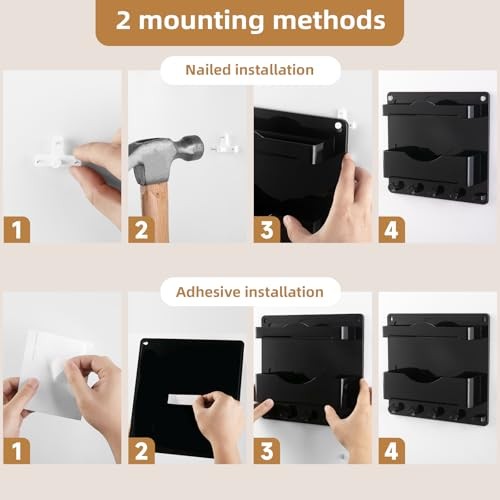 2 mounting methods

Nailed installation

1

2

3

4

Adhesive installation

1

2

3

4