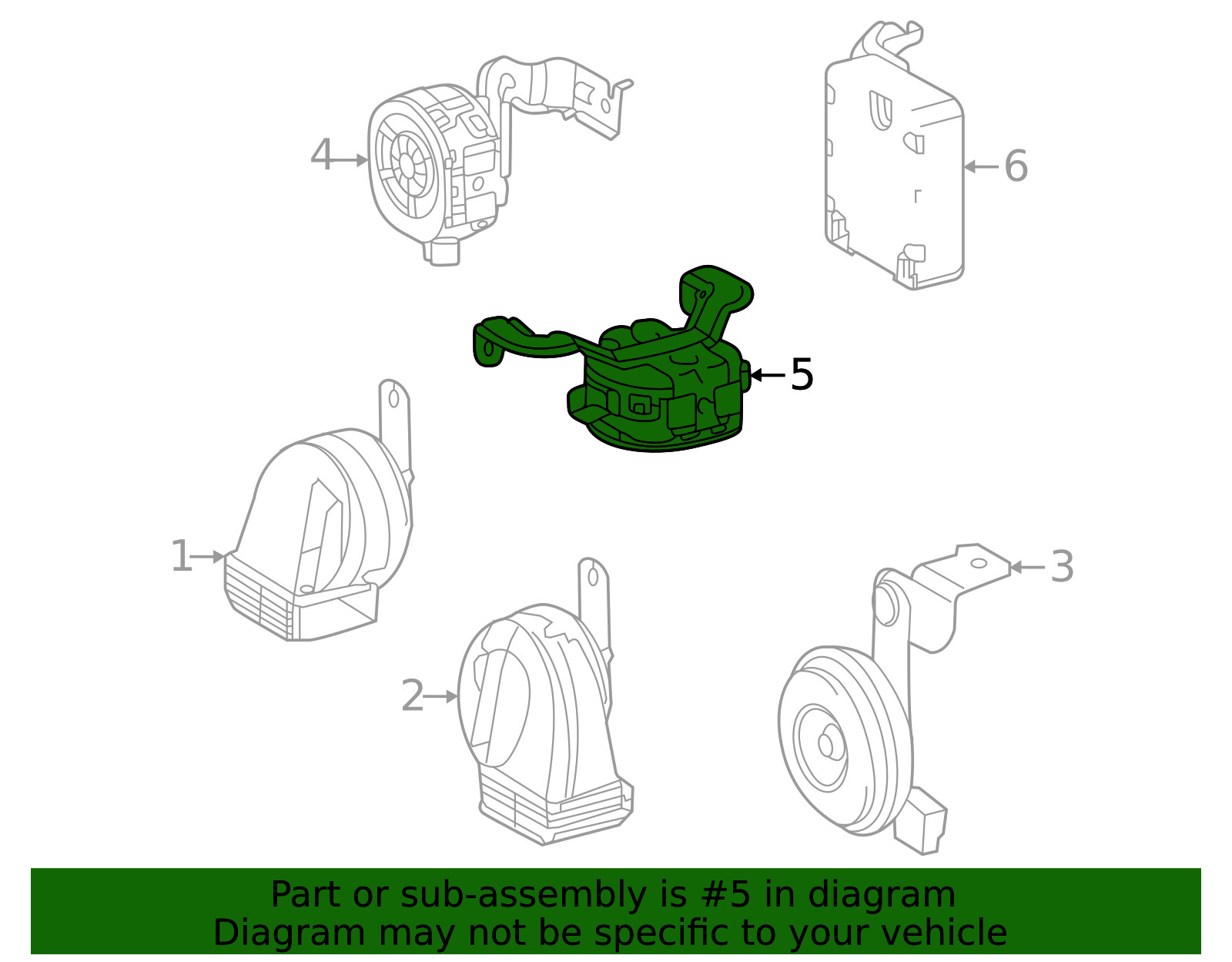 4

6

5

1

3

2

Part or sub-assembly is #5 in diagram
Diagram may not be specific to your vehicle