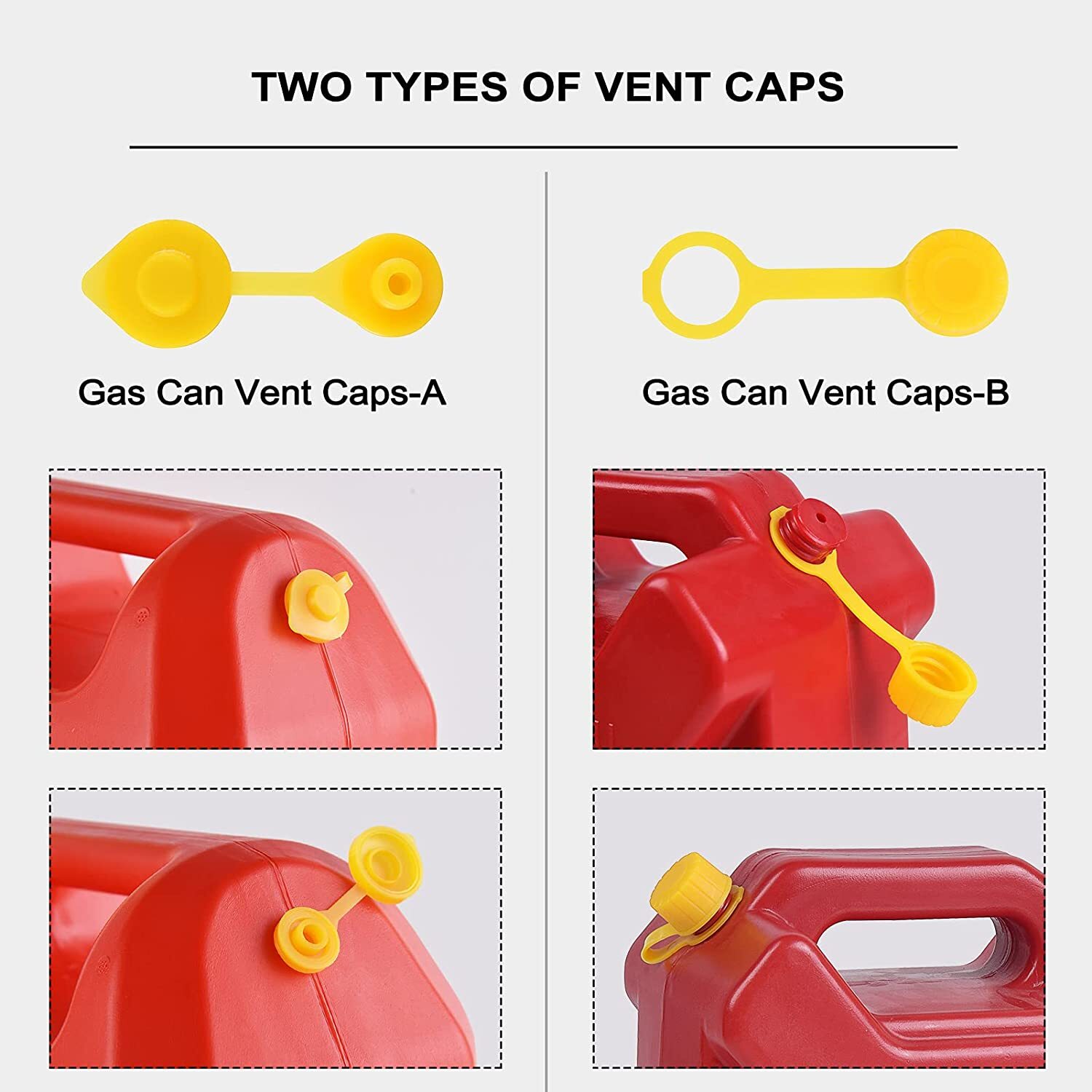 TWO TYPES OF VENT CAPS

Gas Can Vent Caps-A

Gas Can Vent Caps-B