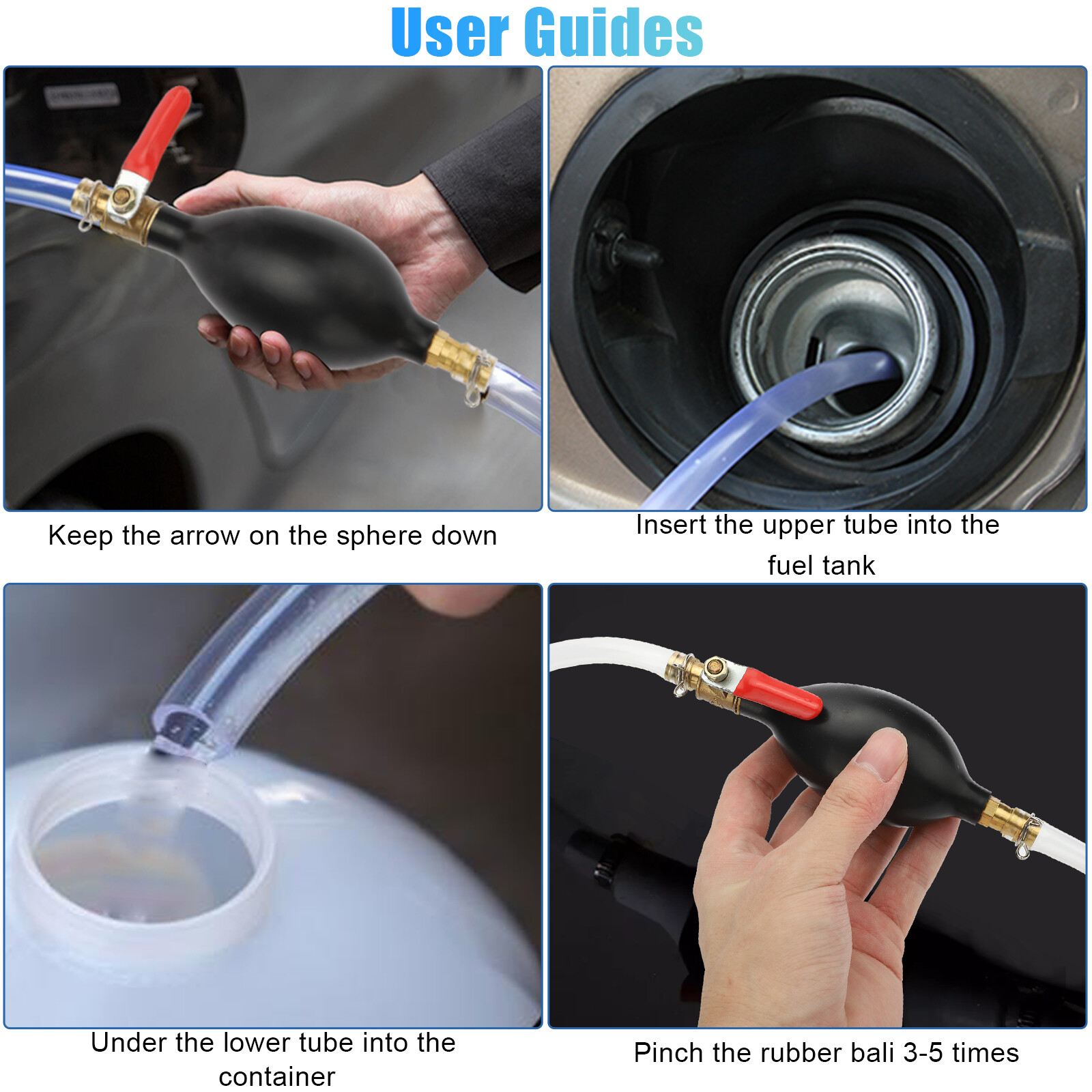 User Guides

Keep the arrow on the sphere down

Insert the upper tube into the fuel tank

Under the lower tube into the container

Pinch the rubber bali 3-5 times