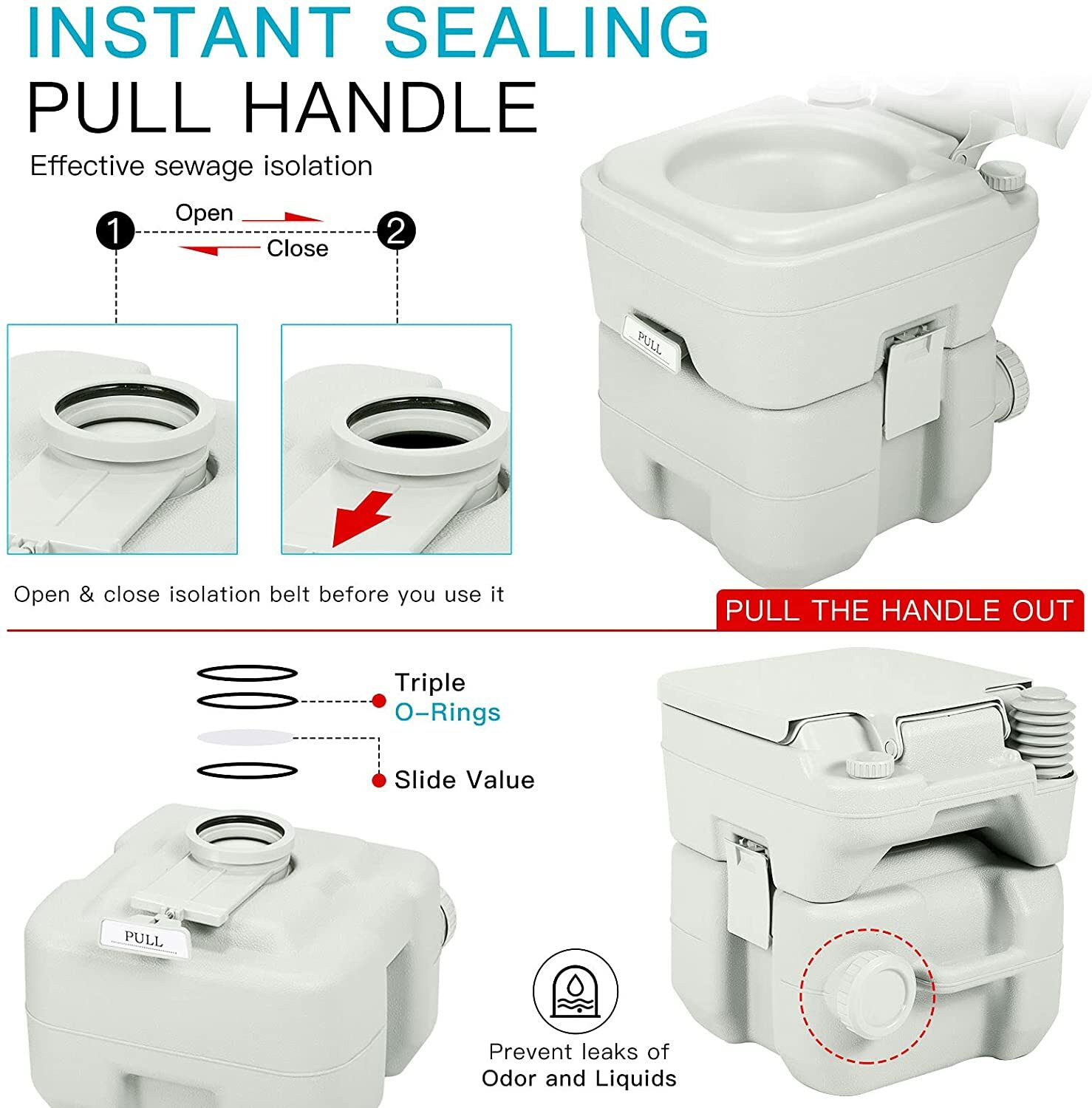 INSTANT SEALING
PULL HANDLE
Effective sewage isolation

1 Open Close 2

PULL

Open & close isolation belt before you use it

PULL THE HANDLE OUT

Triple O-Rings

Slide Value

PULL

Prevent leaks of Odor and Liquids