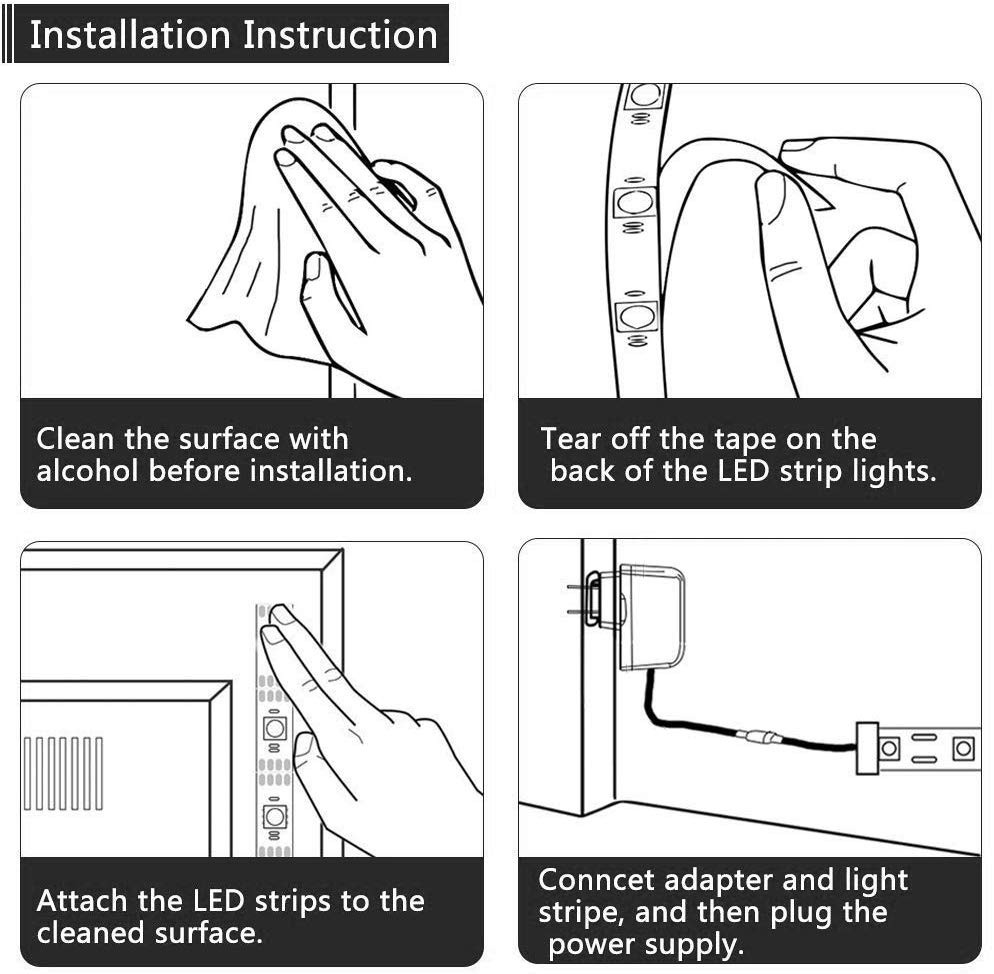 Installation Instruction

Clean the surface with alcohol before installation.

Tear off the tape on the back of the LED strip lights.

Attach the LED strips to the cleaned surface.

Conncet adapter and light stripe, and then plug the power supply.