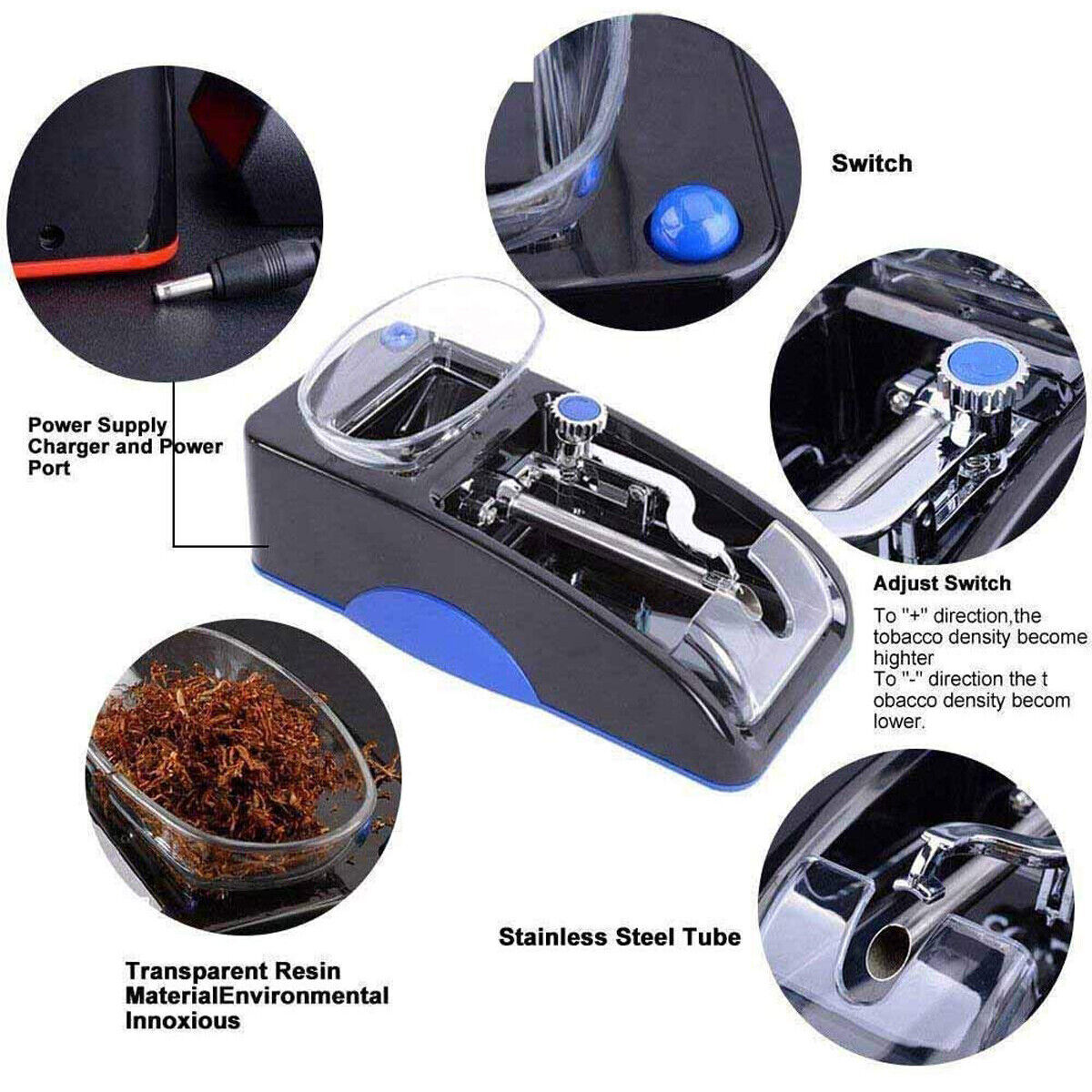 Switch

Power Supply Charger and Power Port

Adjust Switch

To "+" direction,the tobacco density become highter
To "-" direction the t obacco density becom lower.

Stainless Steel Tube

Transparent Resin MaterialEnvironmental Innoxious