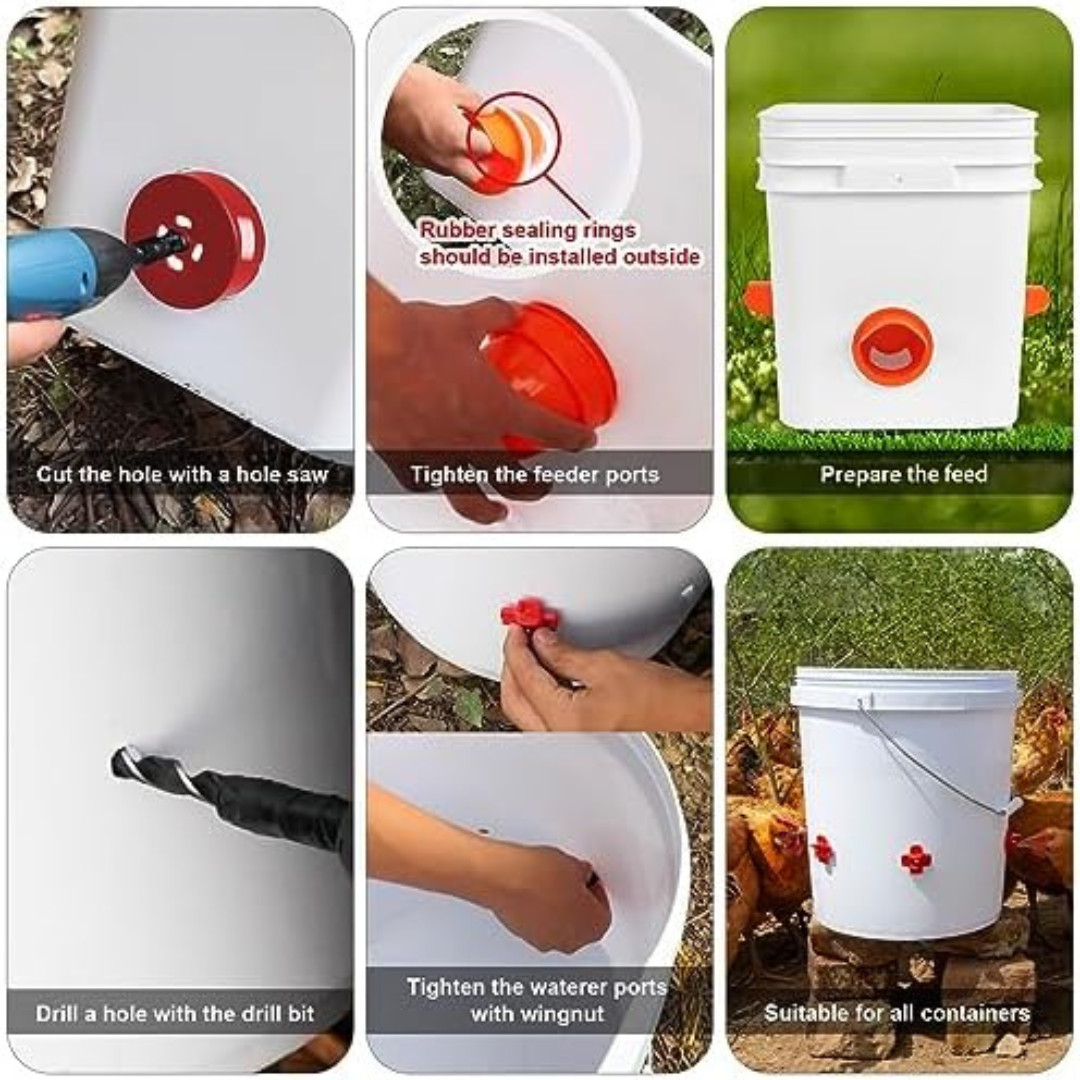 Cut the hole with a hole saw

Rubber sealing rings should be installed outside

Tighten the feeder ports

Prepare the feed

Drill a hole with the drill bit

Tighten the waterer ports with wingnut

Suitable for all containers