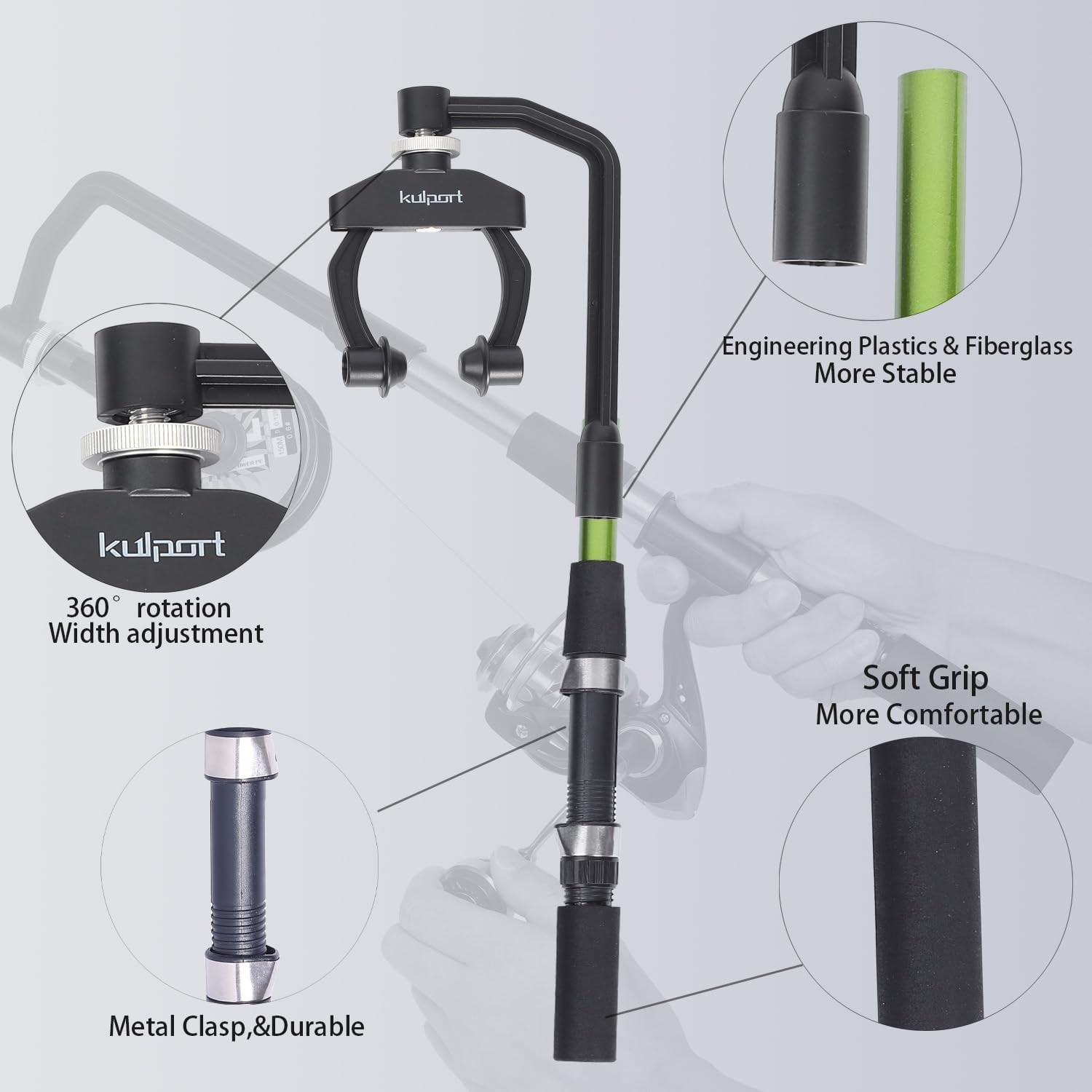 kulport

Engineering Plastics & Fiberglass
More Stable

kulport

360° rotation
Width adjustment

Soft Grip
More Comfortable

Metal Clasp,&Durable