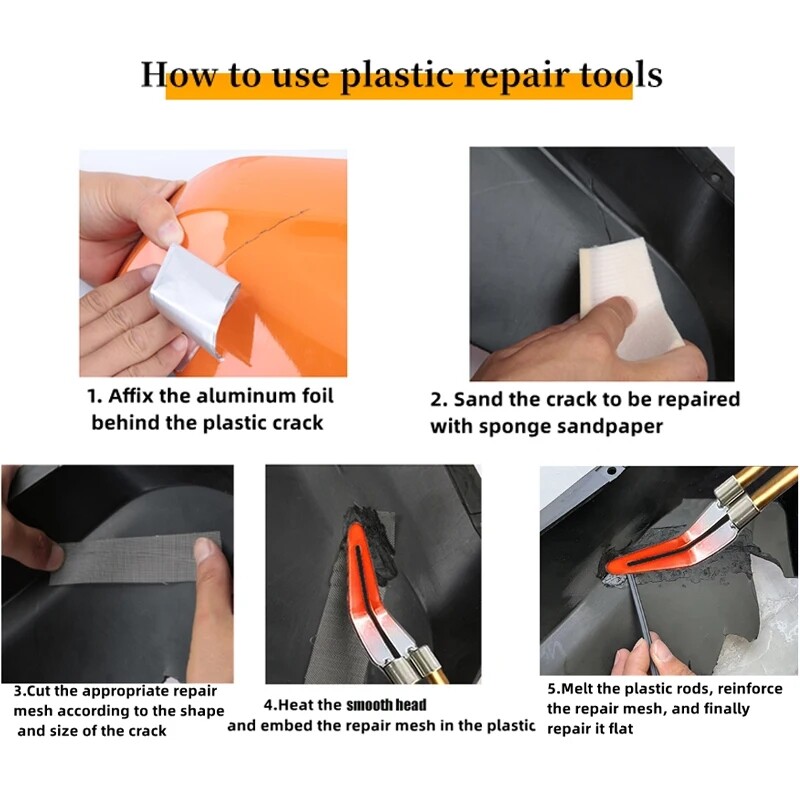 How to use plastic repair tools

1. Affix the aluminum foil behind the plastic crack

2. Sand the crack to be repaired with sponge sandpaper

3.Cut the appropriate repair mesh according to the shape and size of the crack

4.Heat the smooth head and embed the repair mesh in the plastic

5.Melt the plastic rods, reinforce the repair mesh, and finally repair it flat