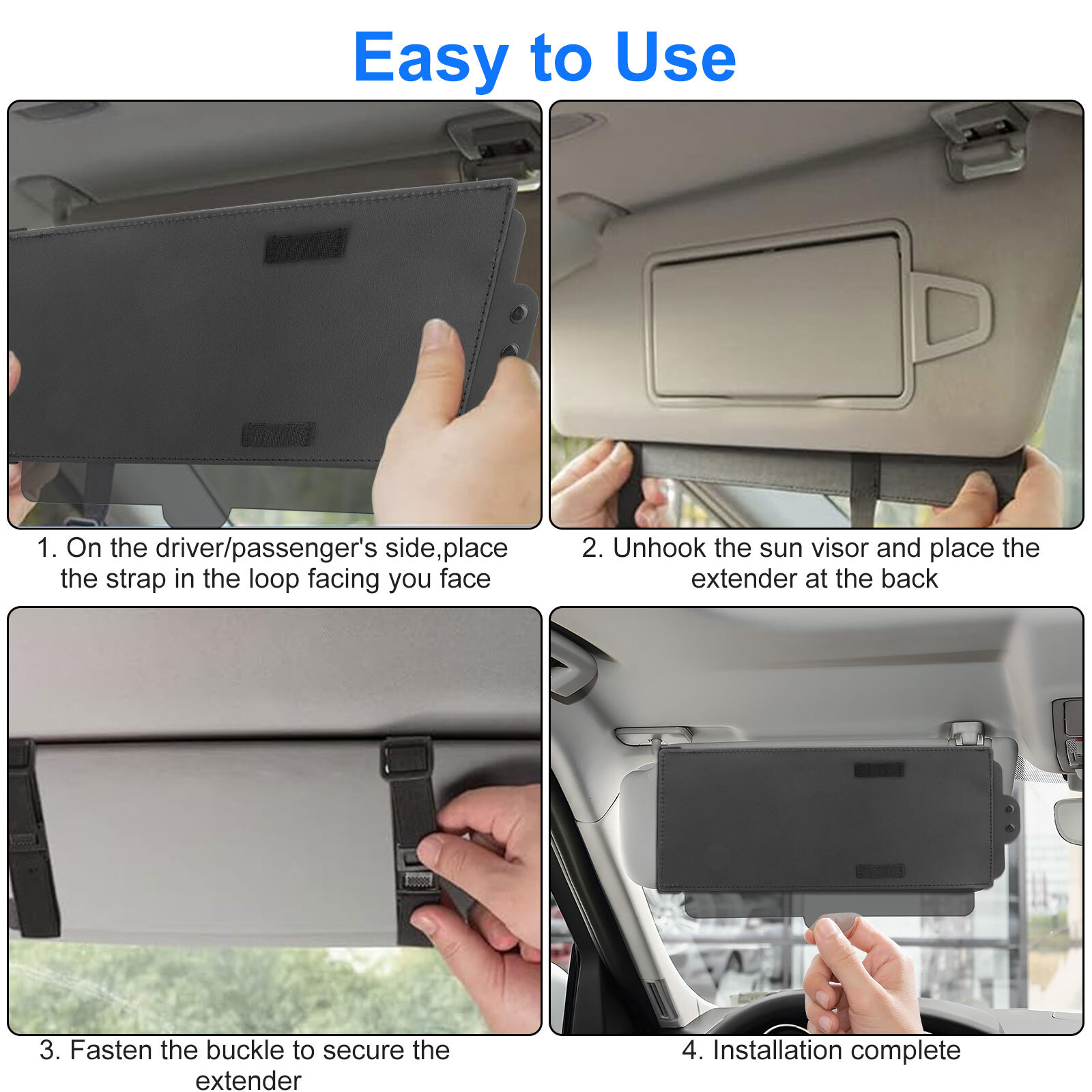 Easy to Use

1. On the driver/passenger's side,place the strap in the loop facing you face

2. Unhook the sun visor and place the extender at the back

3. Fasten the buckle to secure the extender

4. Installation complete