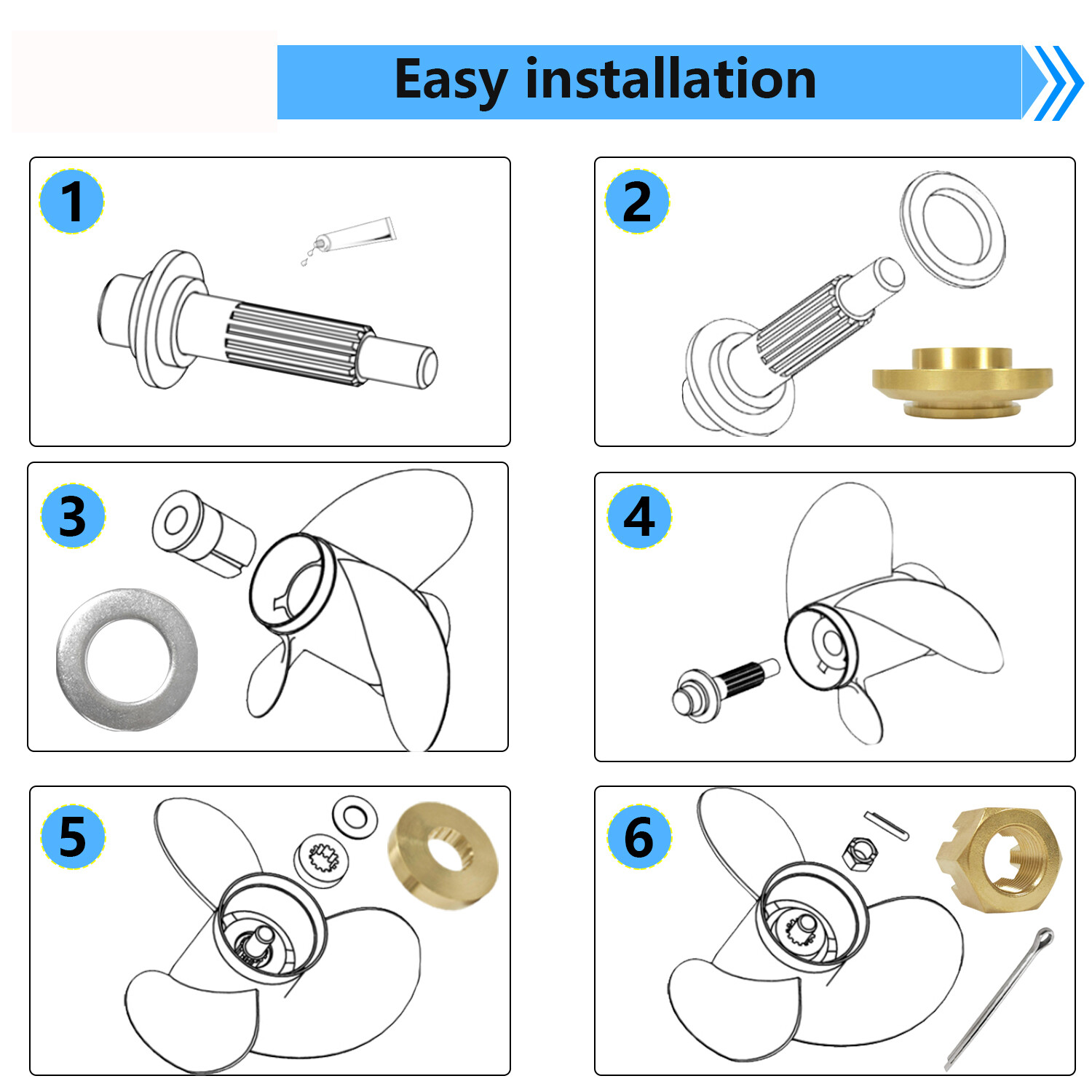 Easy installation

1

2

3

4

5

6