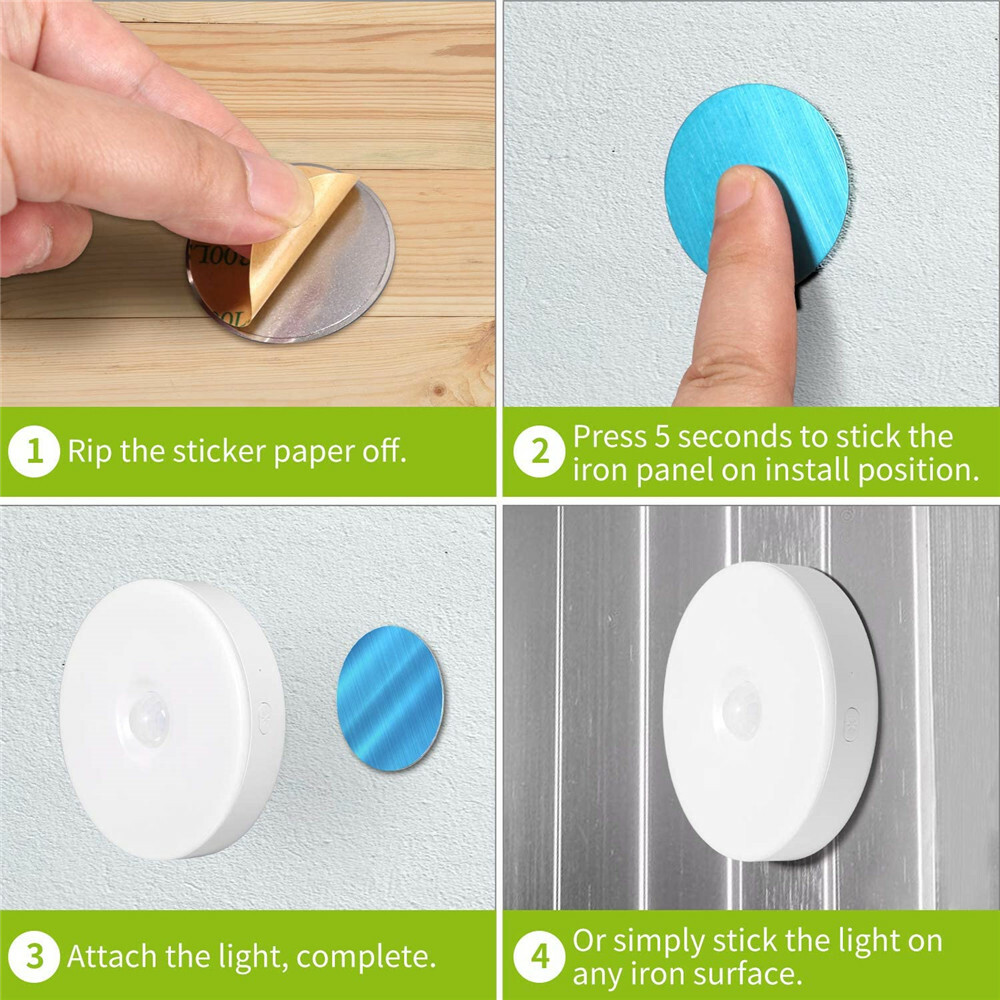 1 Rip the sticker paper off.

2 Press 5 seconds to stick the iron panel on install position.

3 Attach the light, complete.

4 Or simply stick the light on any iron surface.