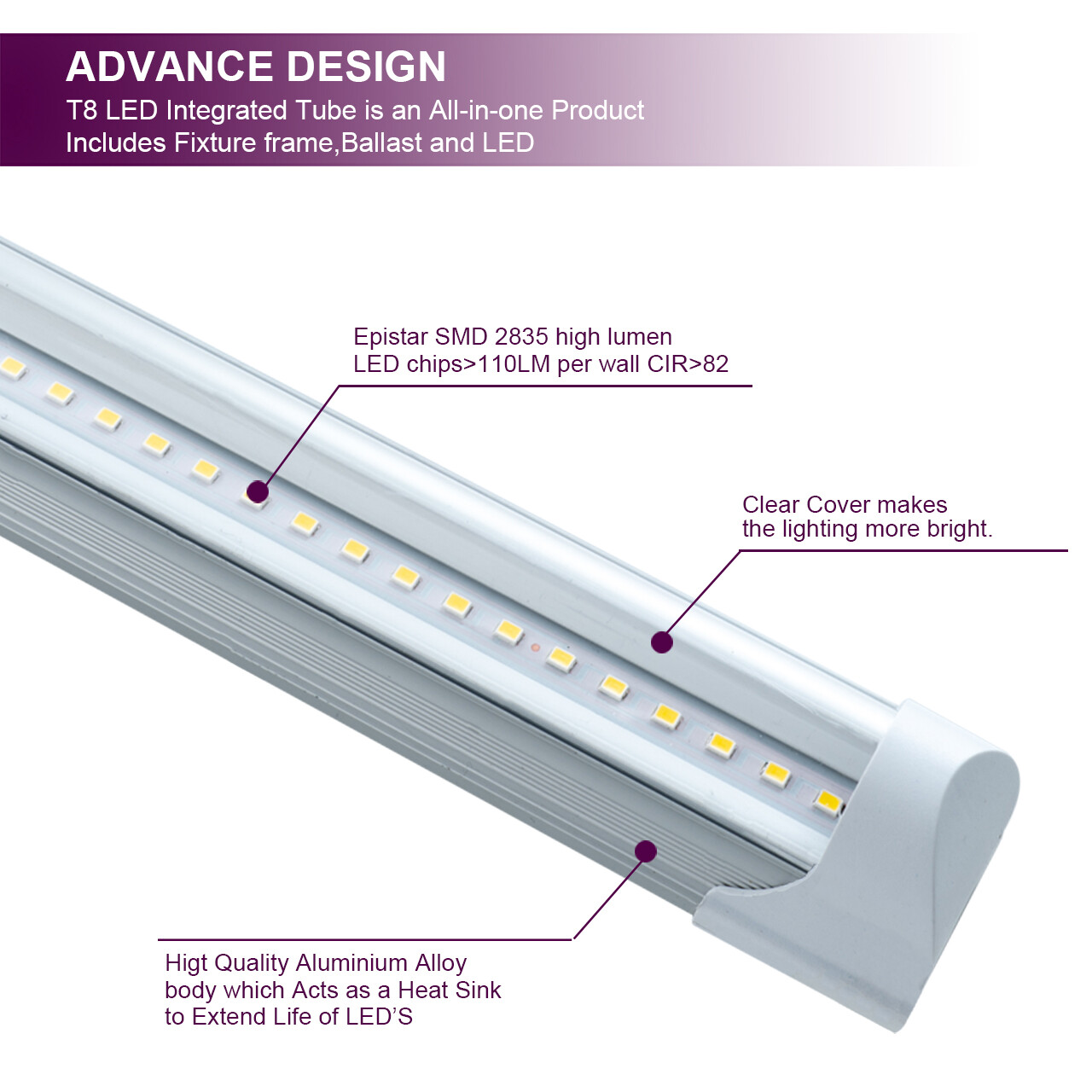 ADVANCE DESIGN
T8 LED Integrated Tube is an All-in-one Product
Includes Fixture frame,Ballast and LED

Epistar SMD 2835 high lumen
LED chips>110LM per wall CIR>82

Clear Cover makes
the lighting more bright.

Higt Quality Aluminium Alloy
body which Acts as a Heat Sink
to Extend Life of LED'S