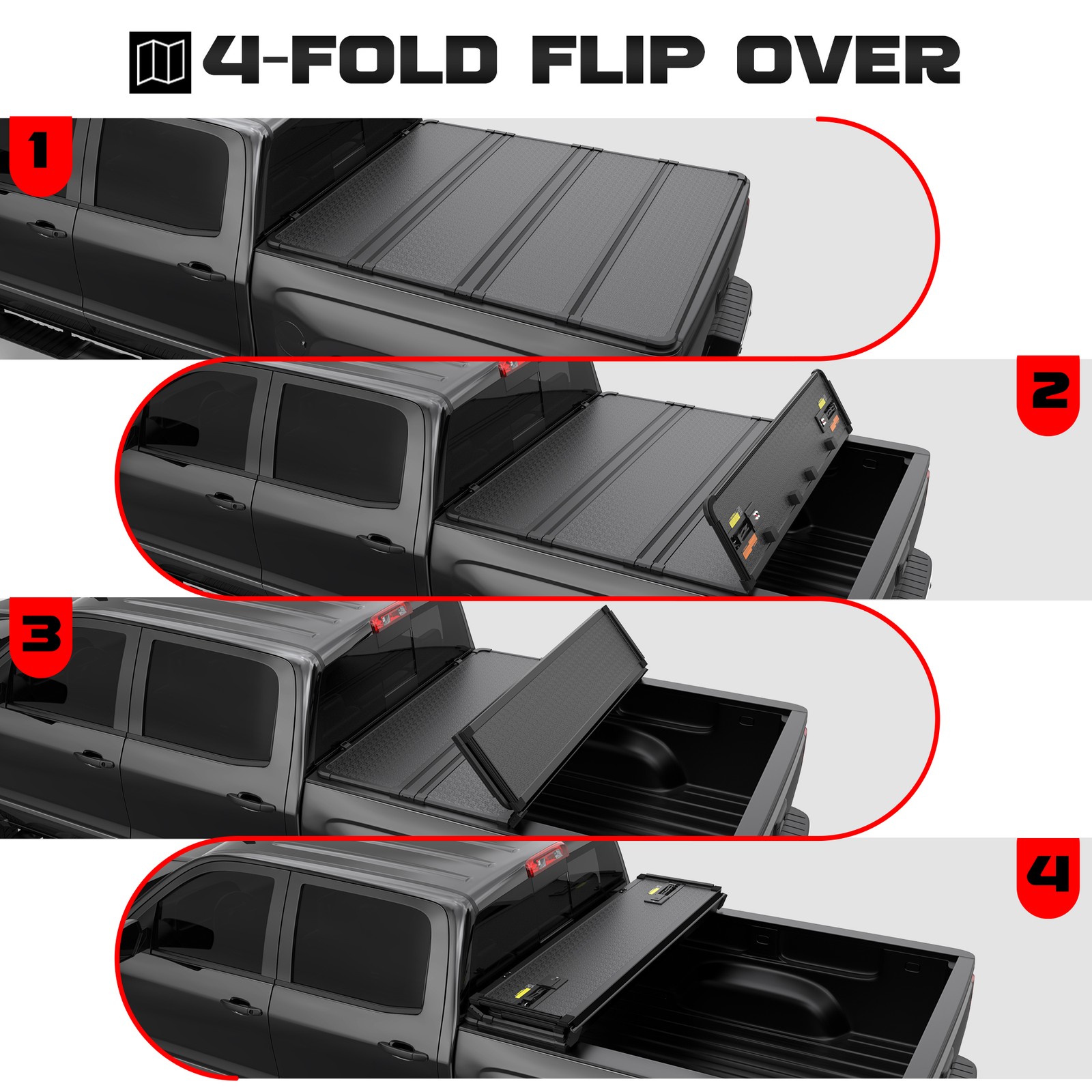 4-FOLD FLIP OVER

1

2

3

4