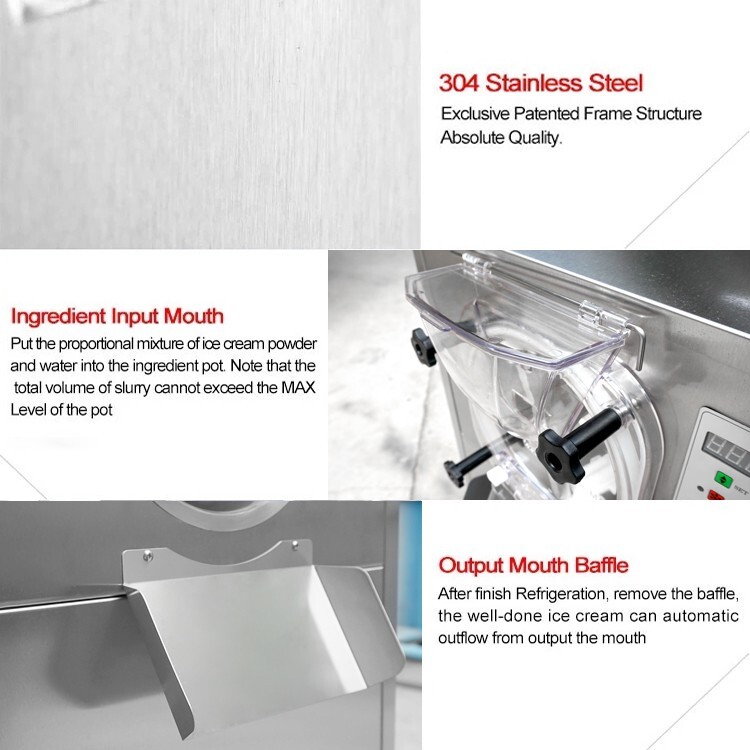 304 Stainless Steel

Exclusive Patented Frame Structure Absolute Quality.

Ingredient Input Mouth

Put the proportional mixture of ice cream powder and water into the ingredient pot. Note that the total volume of slurry cannot exceed the MAX Level of the pot

SET

Output Mouth Baffle

After finish Refrigeration, remove the baffle, the well-done ice cream can automatic outflow from output the mouth