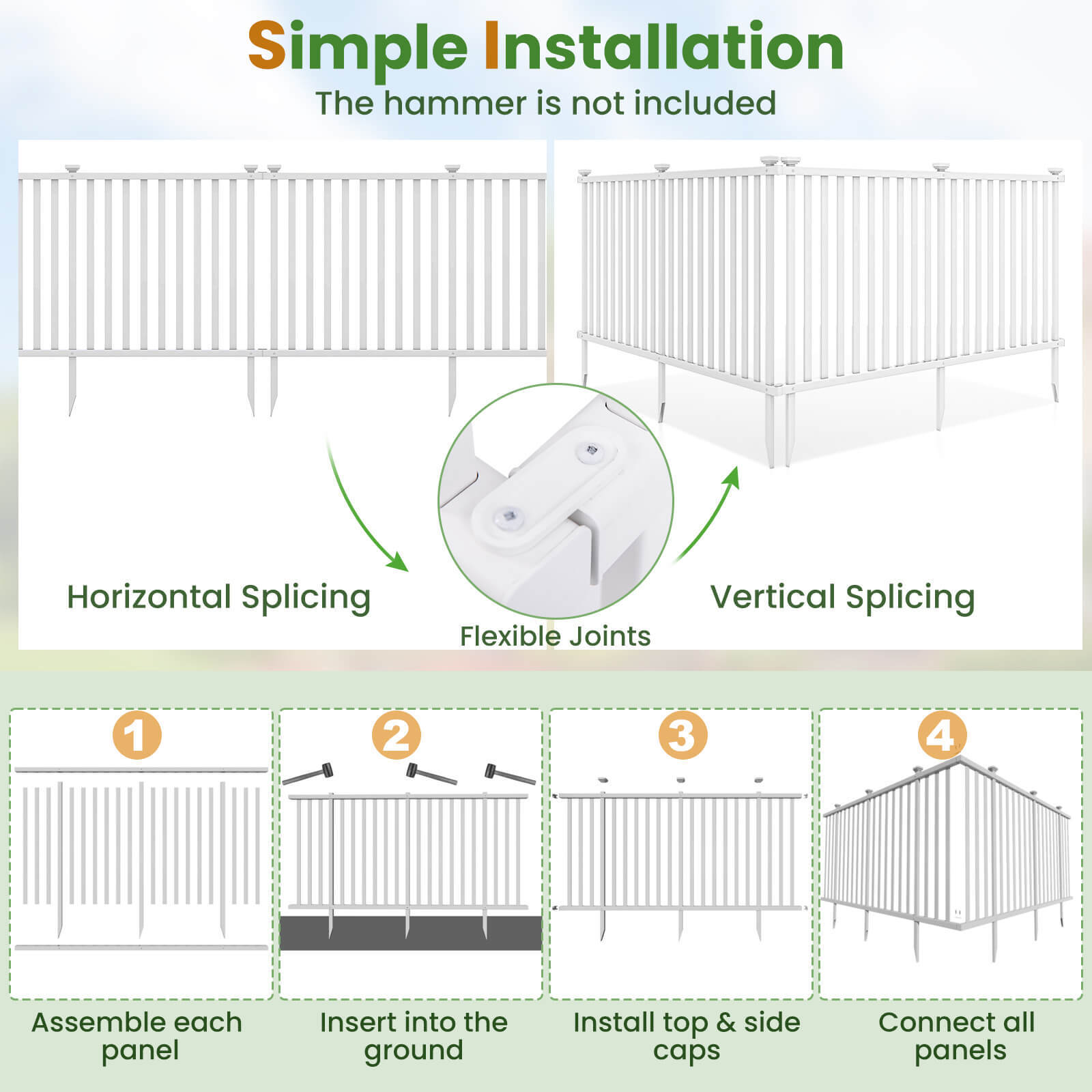 Simple Installation

The hammer is not included

Horizontal Splicing

Flexible Joints

Vertical Splicing

1

Assemble each panel

2

Insert into the ground

3

Install top & side caps

4

Connect all panels