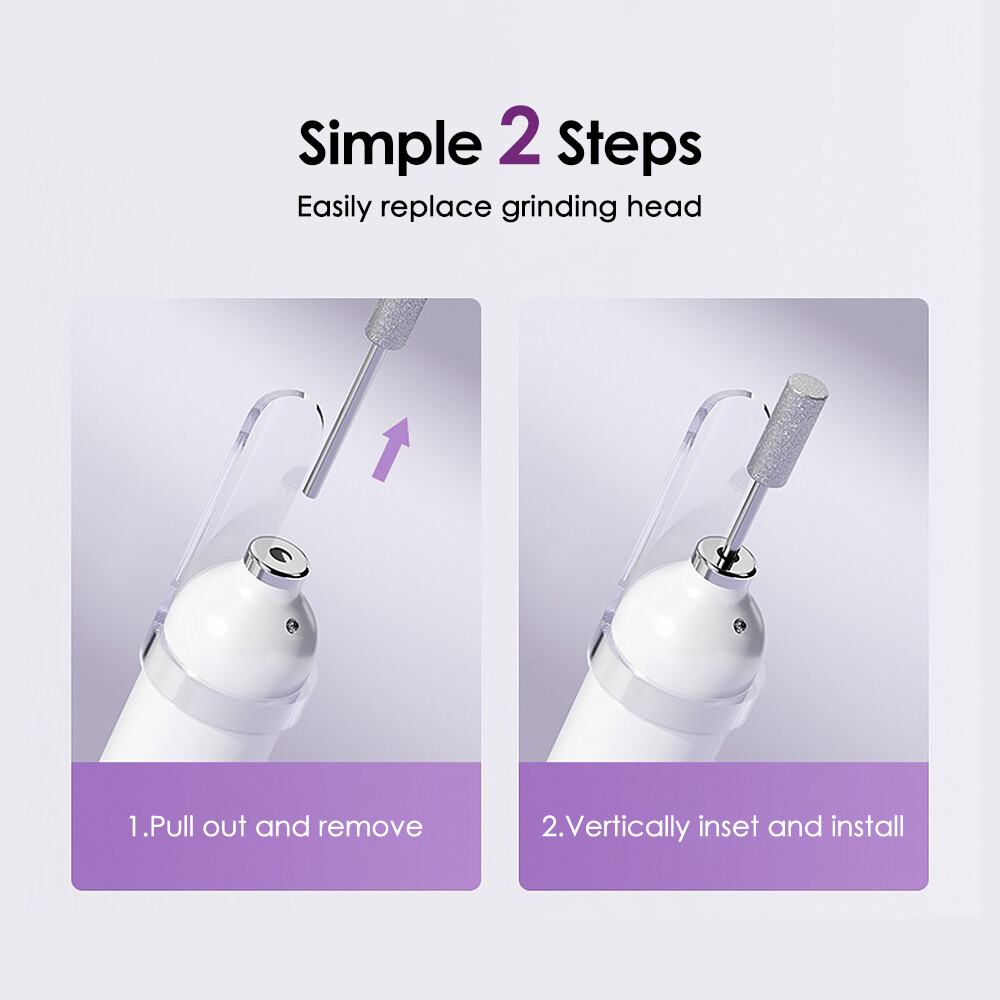 Simple 2 Steps

Easily replace grinding head

1.Pull out and remove

2.Vertically inset and install