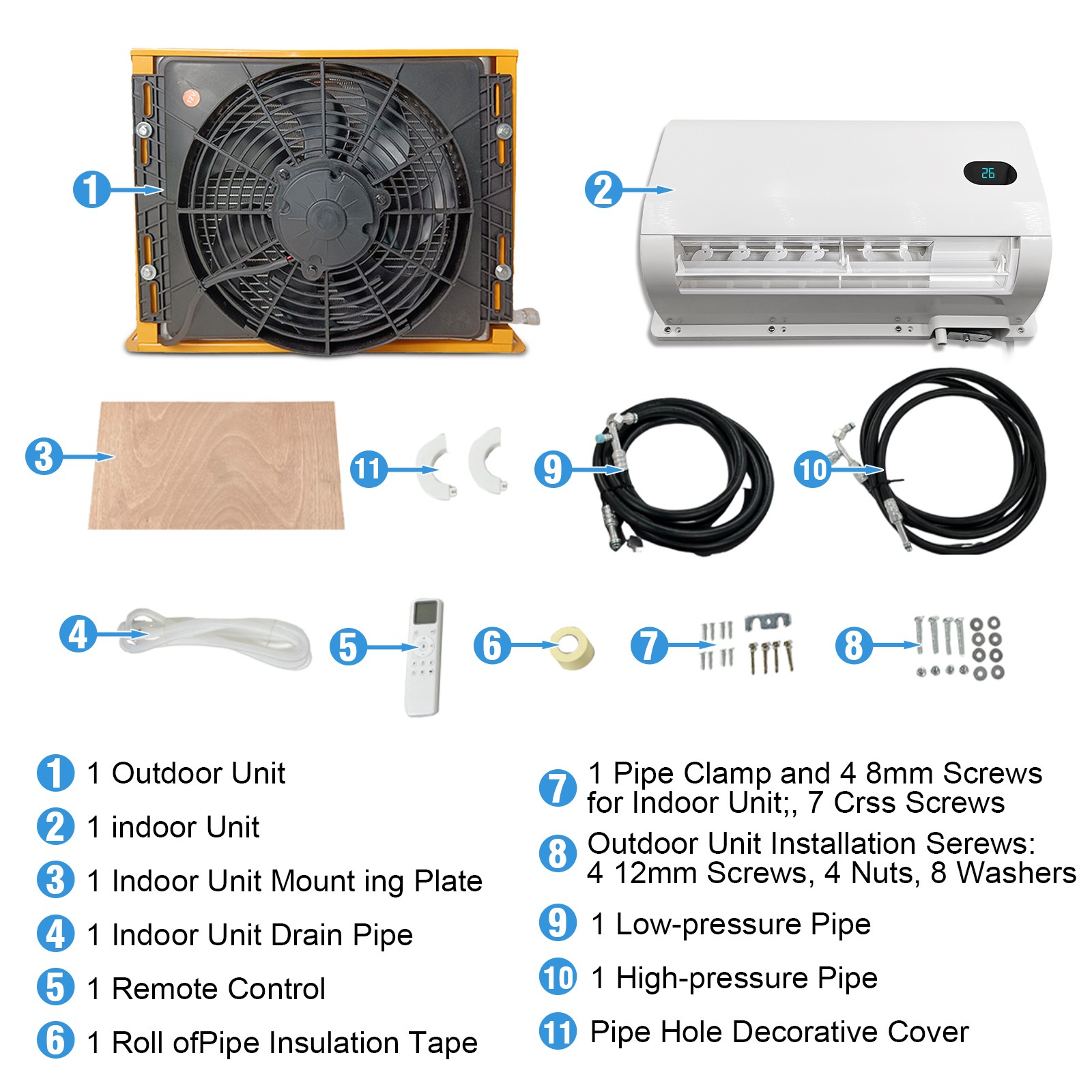 1
2
26
3
11
9
10
4
5
6
7
8

1 1 Outdoor Unit
2 1 indoor Unit
3 1 Indoor Unit Mount ing Plate
4 1 Indoor Unit Drain Pipe
5 1 Remote Control
6 1 Roll ofPipe Insulation Tape

7 1 Pipe Clamp and 4 8mm Screws for Indoor Unit;, 7 Crss Screws
8 Outdoor Unit Installation Serews: 4 12mm Screws, 4 Nuts, 8 Washers
9 1 Low-pressure Pipe
10 1 High-pressure Pipe
11 Pipe Hole Decorative Cover