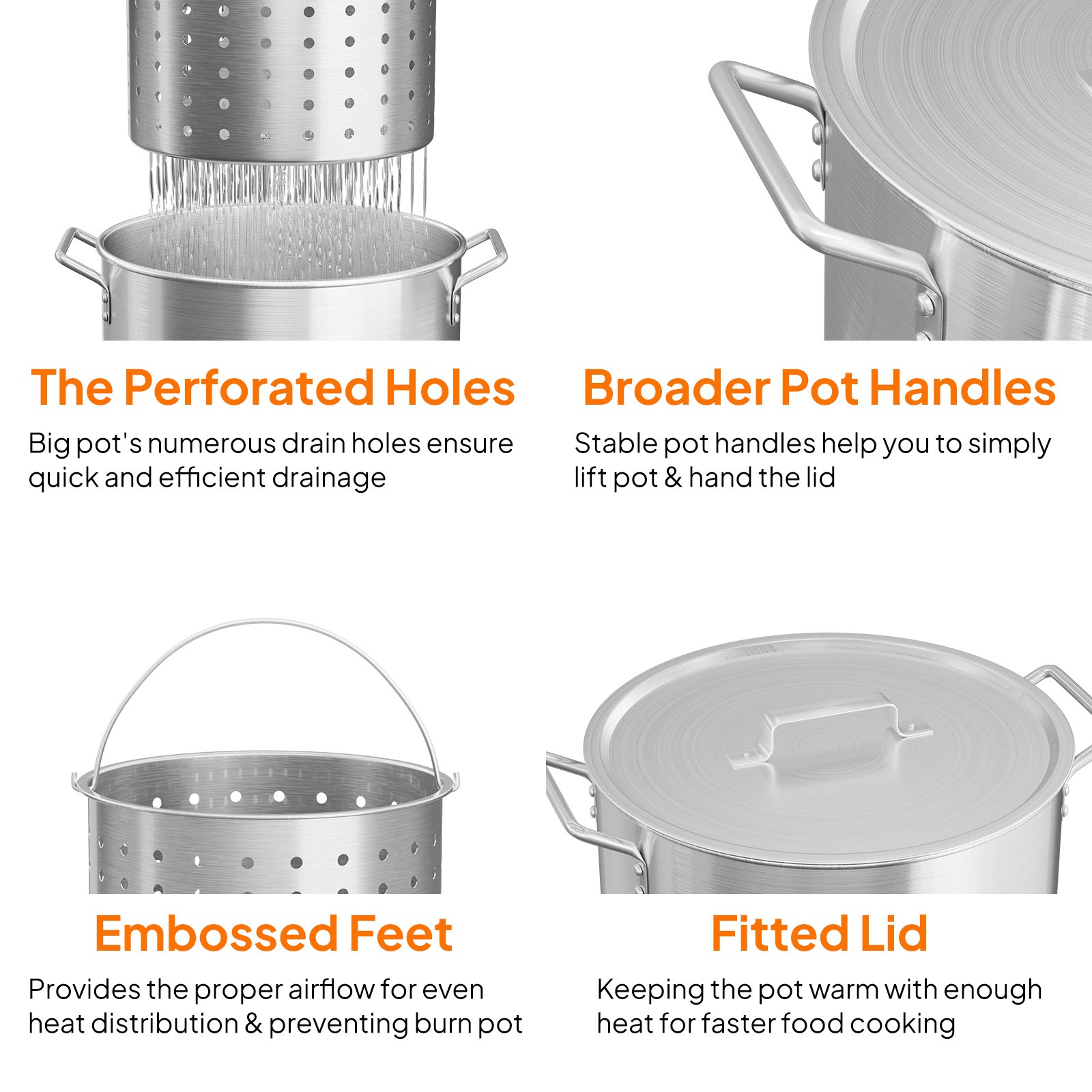 The Perforated Holes

Big pot's numerous drain holes ensure quick and efficient drainage

Broader Pot Handles

Stable pot handles help you to simply lift pot & hand the lid

Embossed Feet

Provides the proper airflow for even heat distribution & preventing burn pot

Fitted Lid

Keeping the pot warm with enough heat for faster food cooking