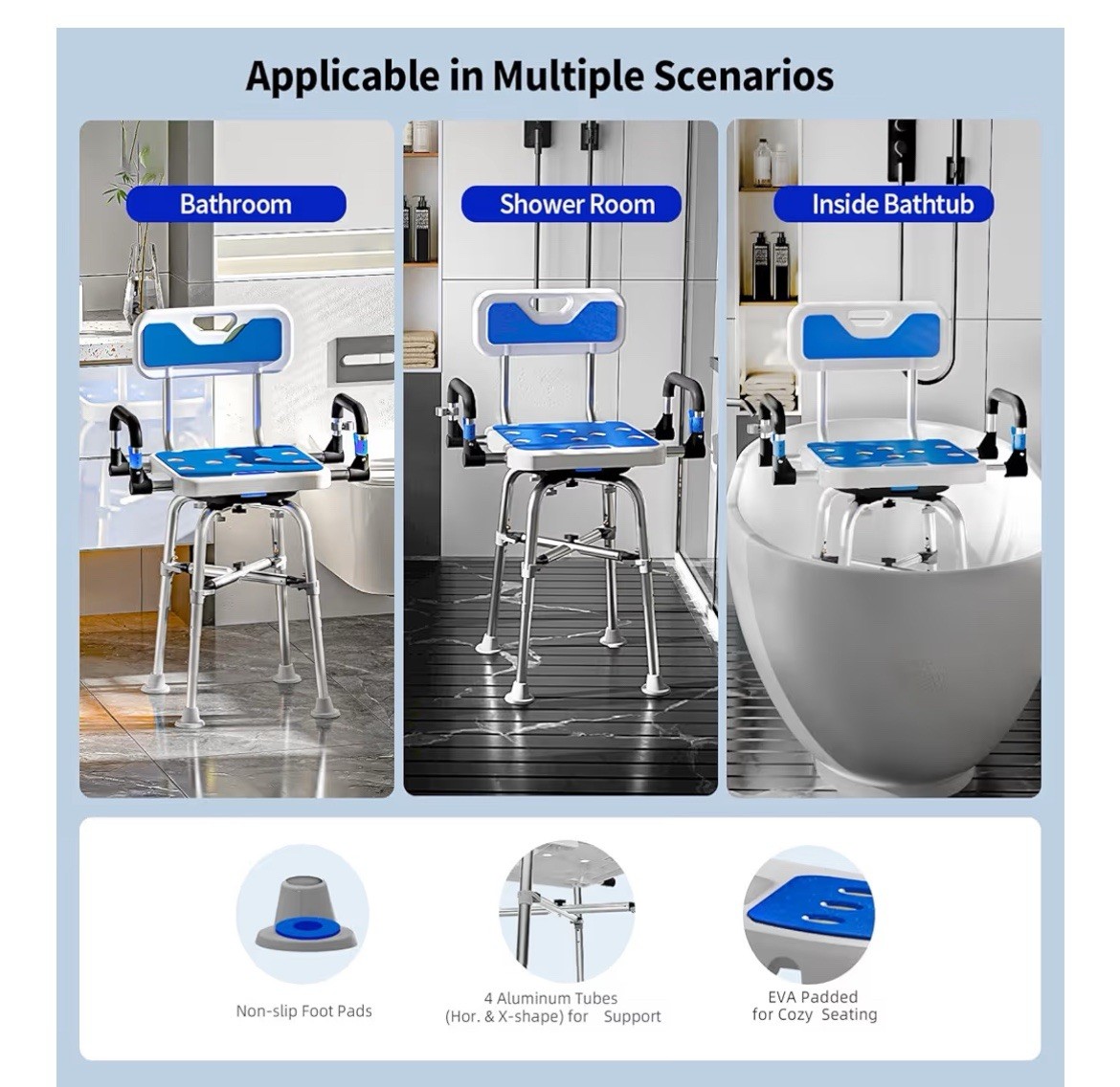 Applicable in Multiple Scenarios

Bathroom

Shower Room

Inside Bathtub

Non-slip Foot Pads

4 Aluminum Tubes
(Hor. & X-shape) for Support

EVA Padded
for Cozy Seating