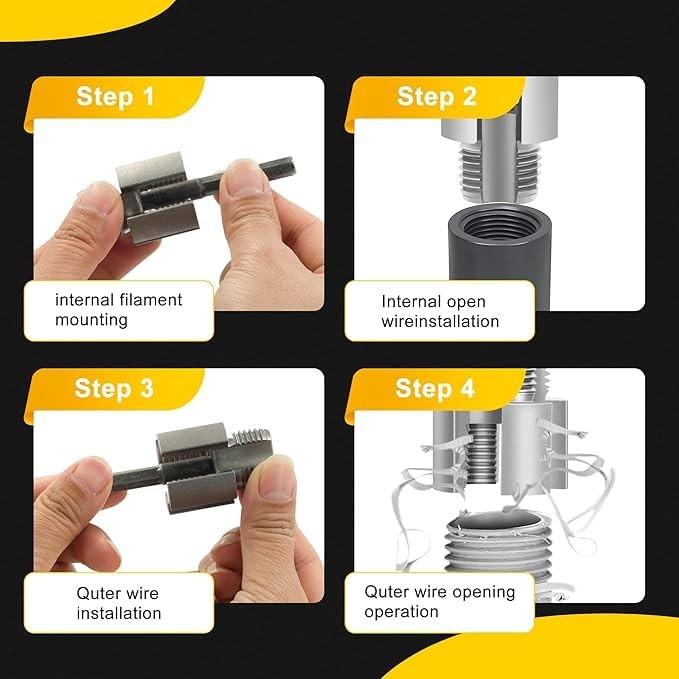 Step 1

internal filament mounting

Step 2

Internal open wireinstallation

Step 3

Quter wire installation

Step 4

Quter wire opening operation